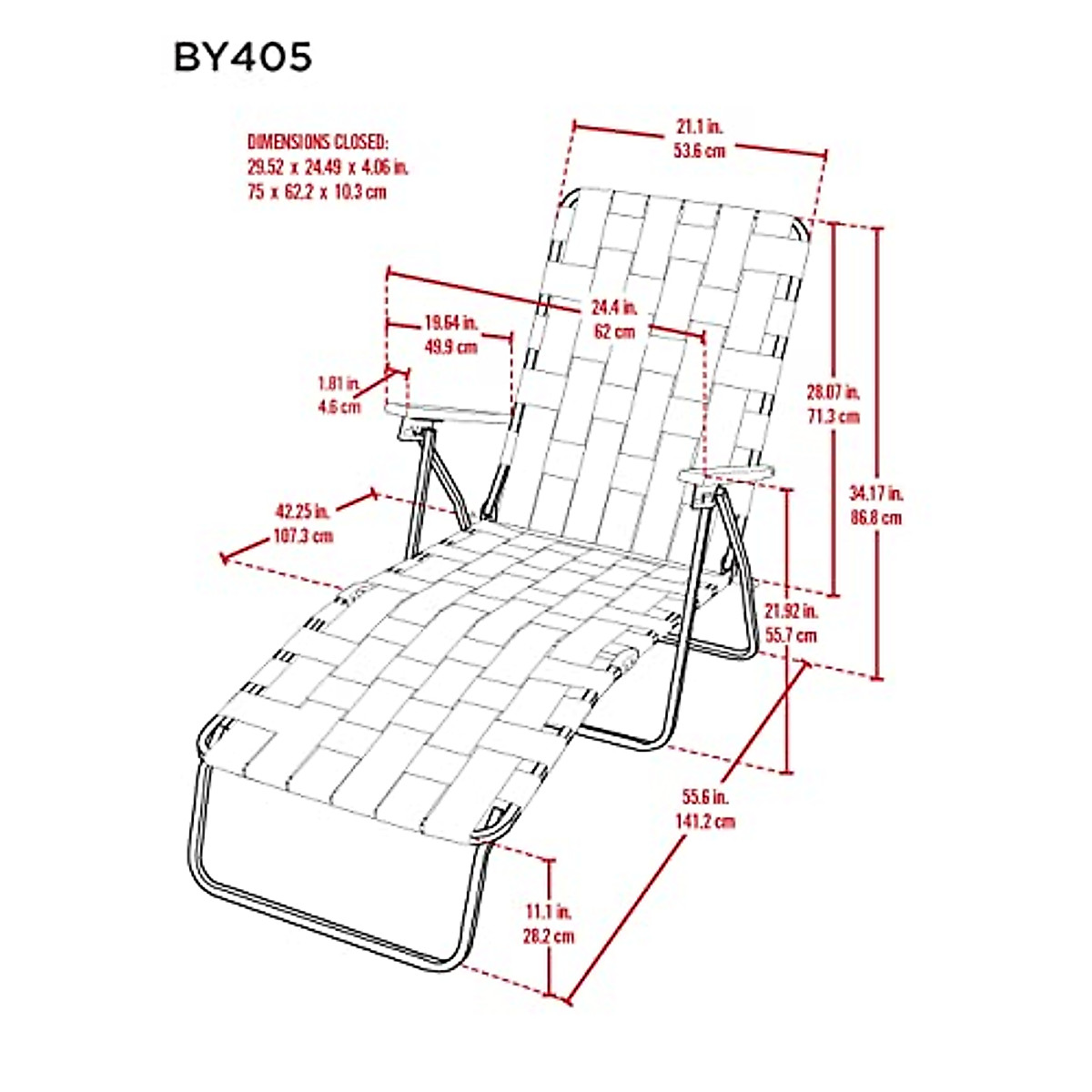 BY405

DIMENSIONS CLOSED:
29.52 x 24.49 x 4.06 in.
75 x 62.2 x 10.3 cm

21.1 in.
53.6 cm

24.4 in.
62 cm

19.64 in.
49.9 cm

1.81 in.
4.6 cm

28.07 in.
71.3 cm

34.17 in.
86.8 cm

42.25 in.
107.3 cm

21.92 in.
55.7 cm

55.6 in.
141.2 cm

11.1 in.
28.2 cm