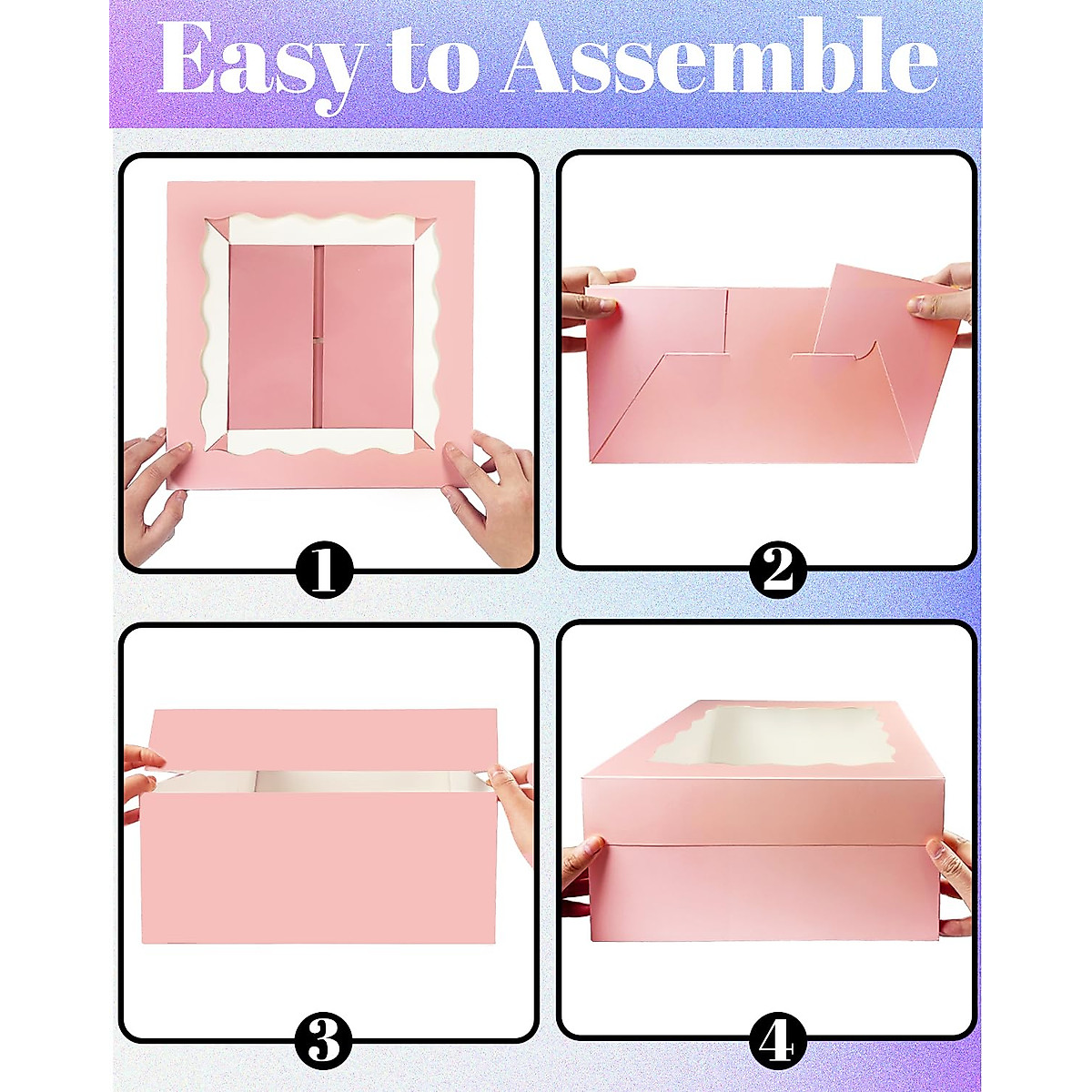 Easy to Assemble

1

2

3

4