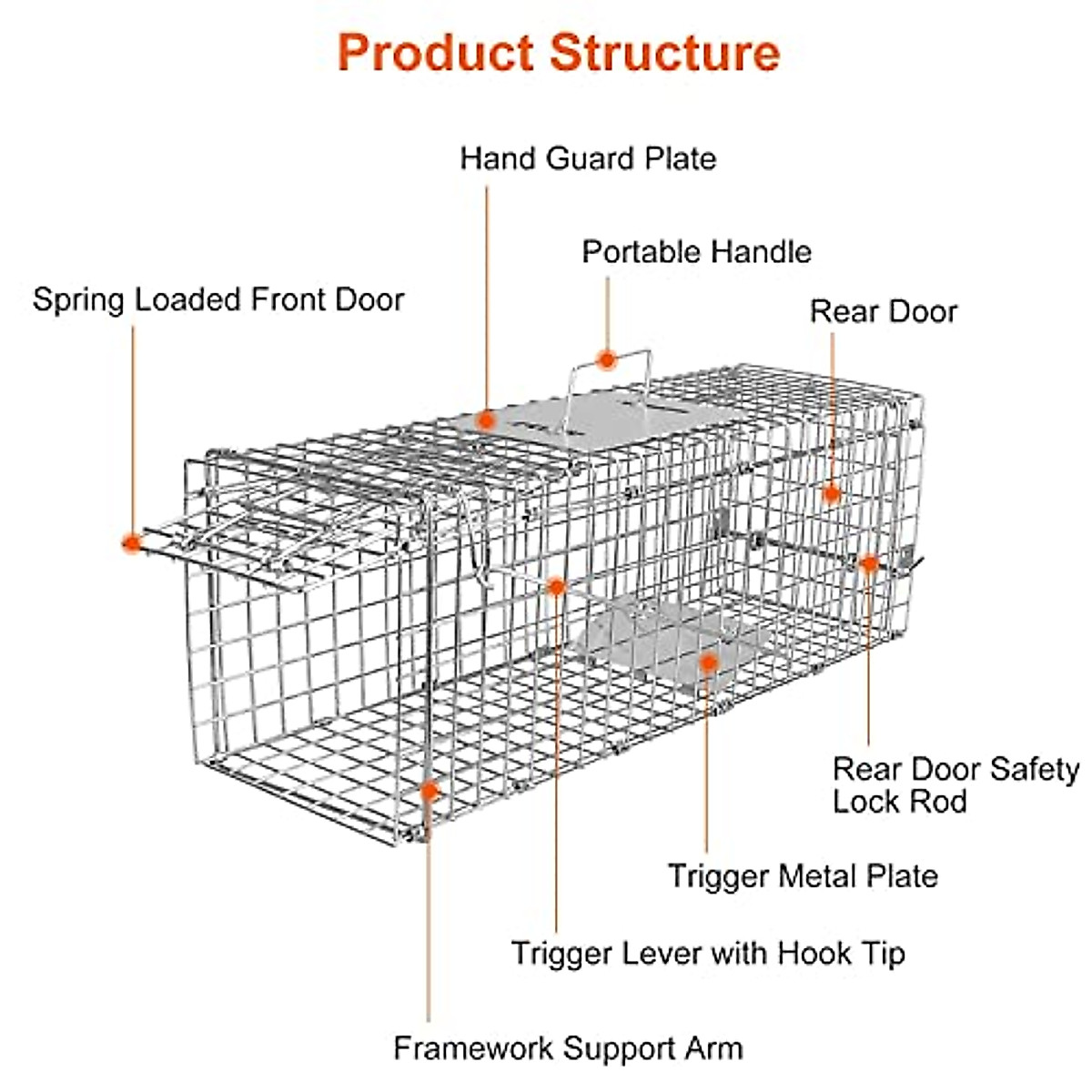 Product Structure

Hand Guard Plate

Portable Handle

Spring Loaded Front Door

Rear Door

Rear Door Safety Lock Rod

Trigger Metal Plate

Trigger Lever with Hook Tip

Framework Support Arm