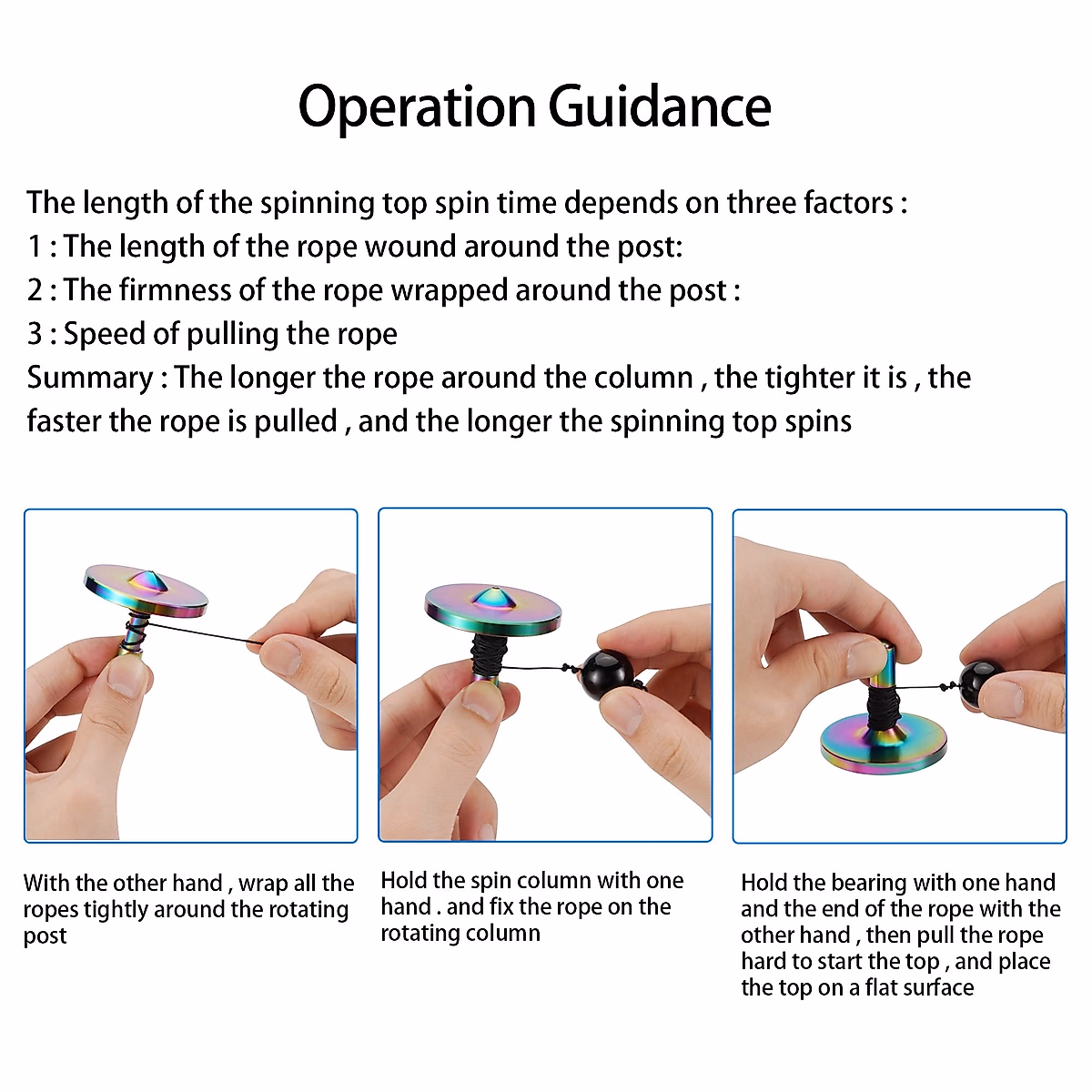 Operation Guidance

The length of the spinning top spin time depends on three factors :
1 : The length of the rope wound around the post:
2 : The firmness of the rope wrapped around the post :
3 : Speed of pulling the rope
Summary : The longer the rope around the column , the tighter it is , the faster the rope is pulled , and the longer the spinning top spins

With the other hand , wrap all the ropes tightly around the rotating post

Hold the spin column with one hand . and fix the rope on the rotating column

Hold the bearing with one hand and the end of the rope with the other hand , then pull the rope hard to start the top , and place the top on a flat surface