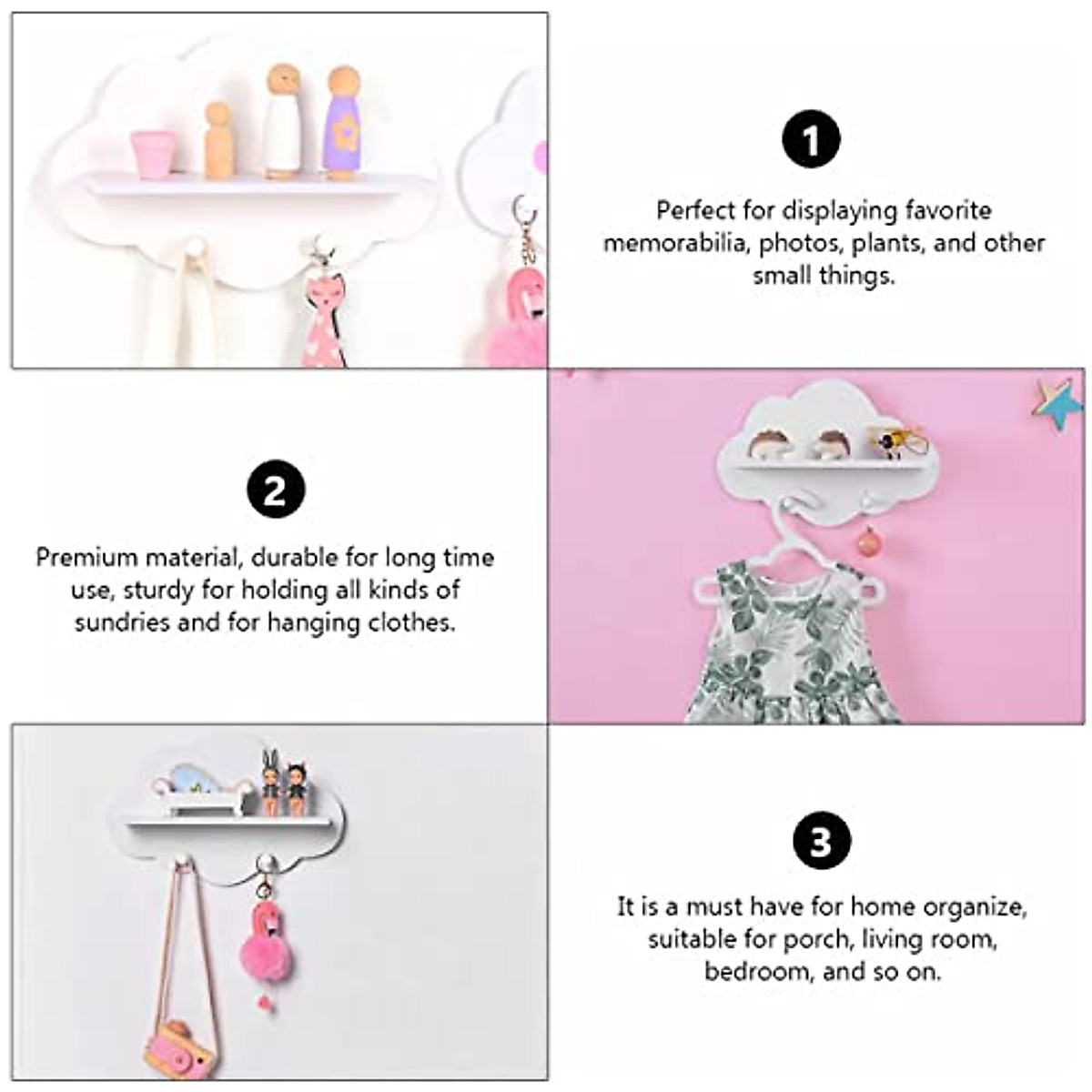 1

Perfect for displaying favorite memorabilia, photos, plants, and other small things.

2

Premium material, durable for long time use, sturdy for holding all kinds of sundries and for hanging clothes.

3

It is a must have for home organize, suitable for porch, living room, bedroom, and so on.