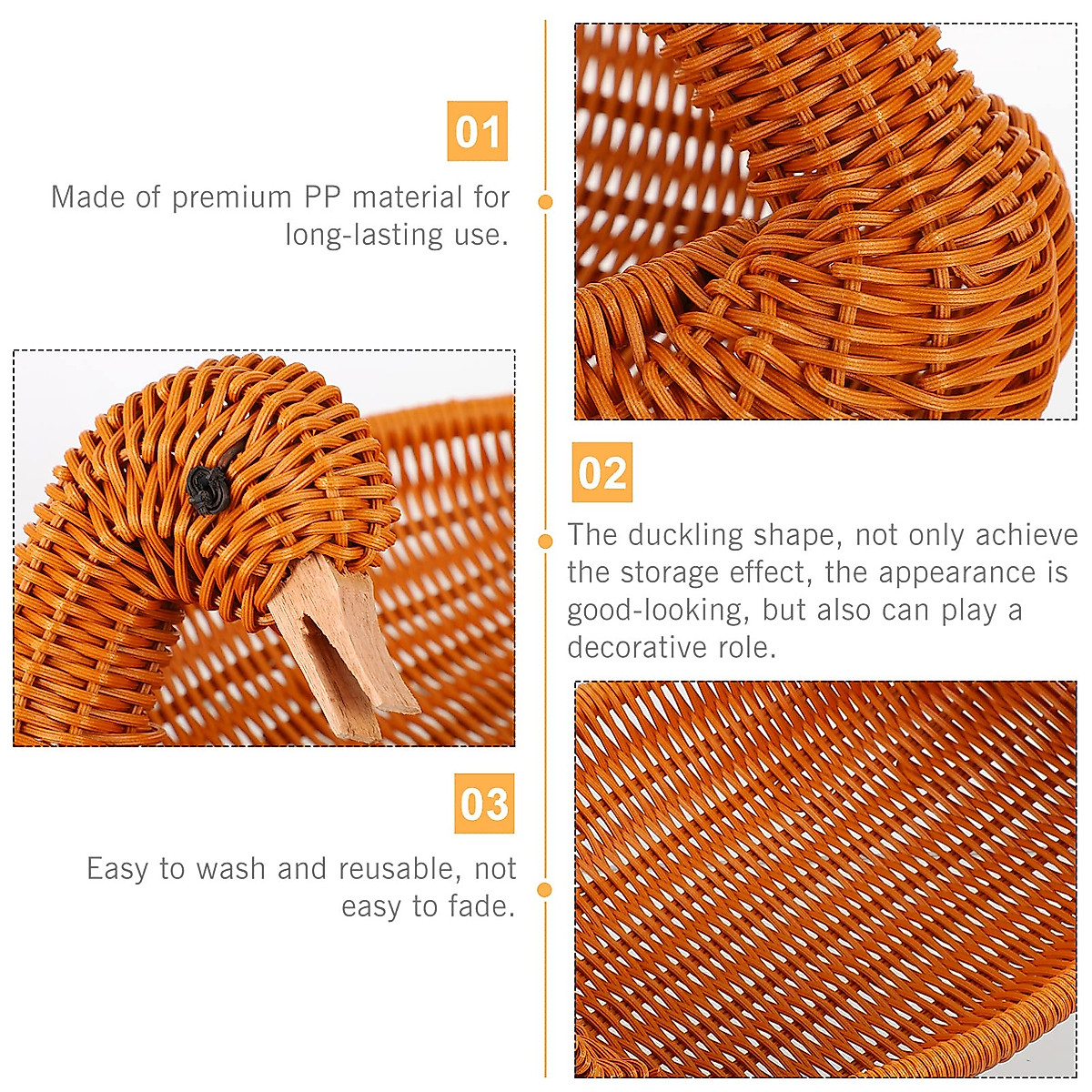 01

Made of premium PP material for long-lasting use.

02

The duckling shape, not only achieve the storage effect, the appearance is good-looking, but also can play a decorative role.

03

Easy to wash and reusable, not easy to fade.