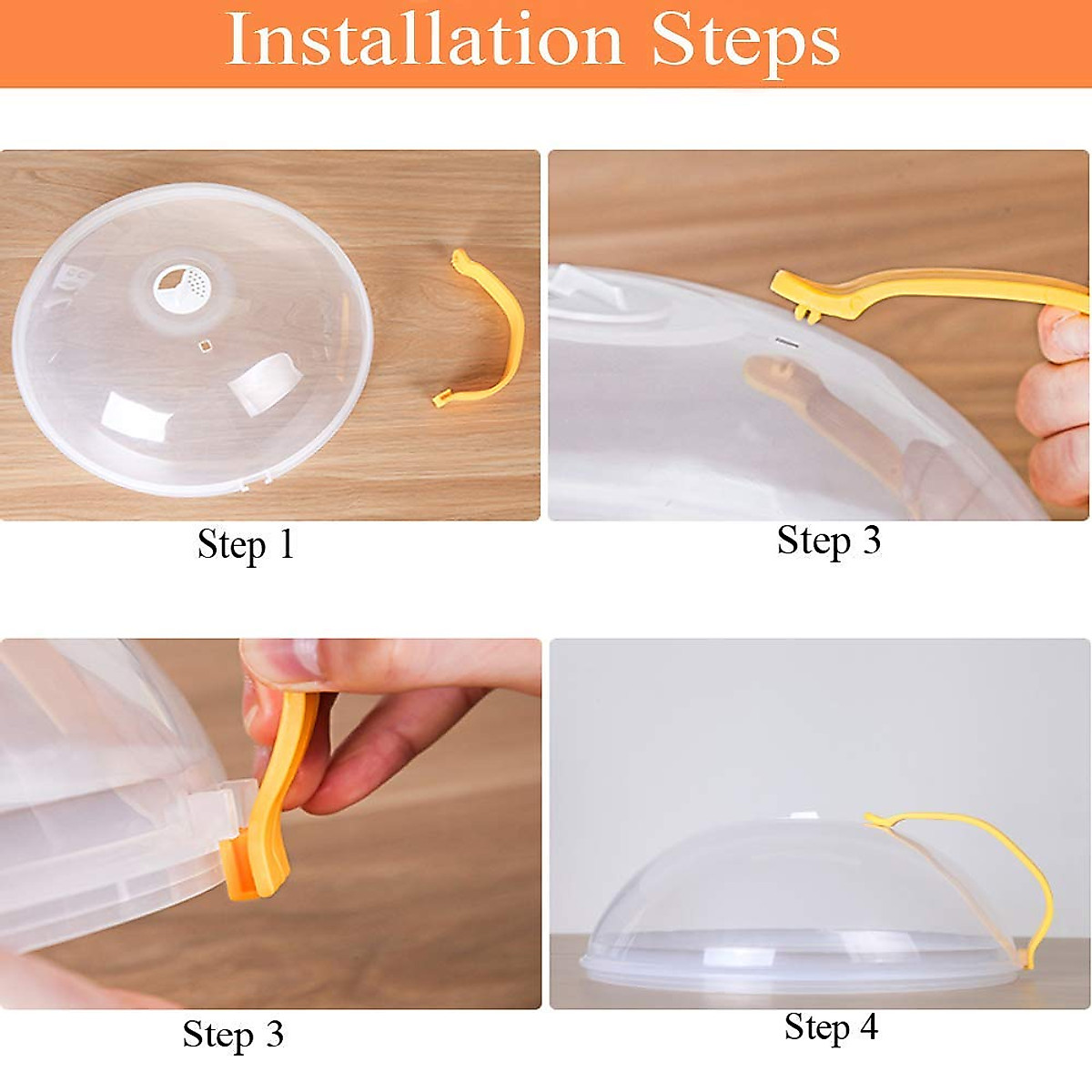 Installation Steps

Step 1

Step 3

Step 3

Step 4