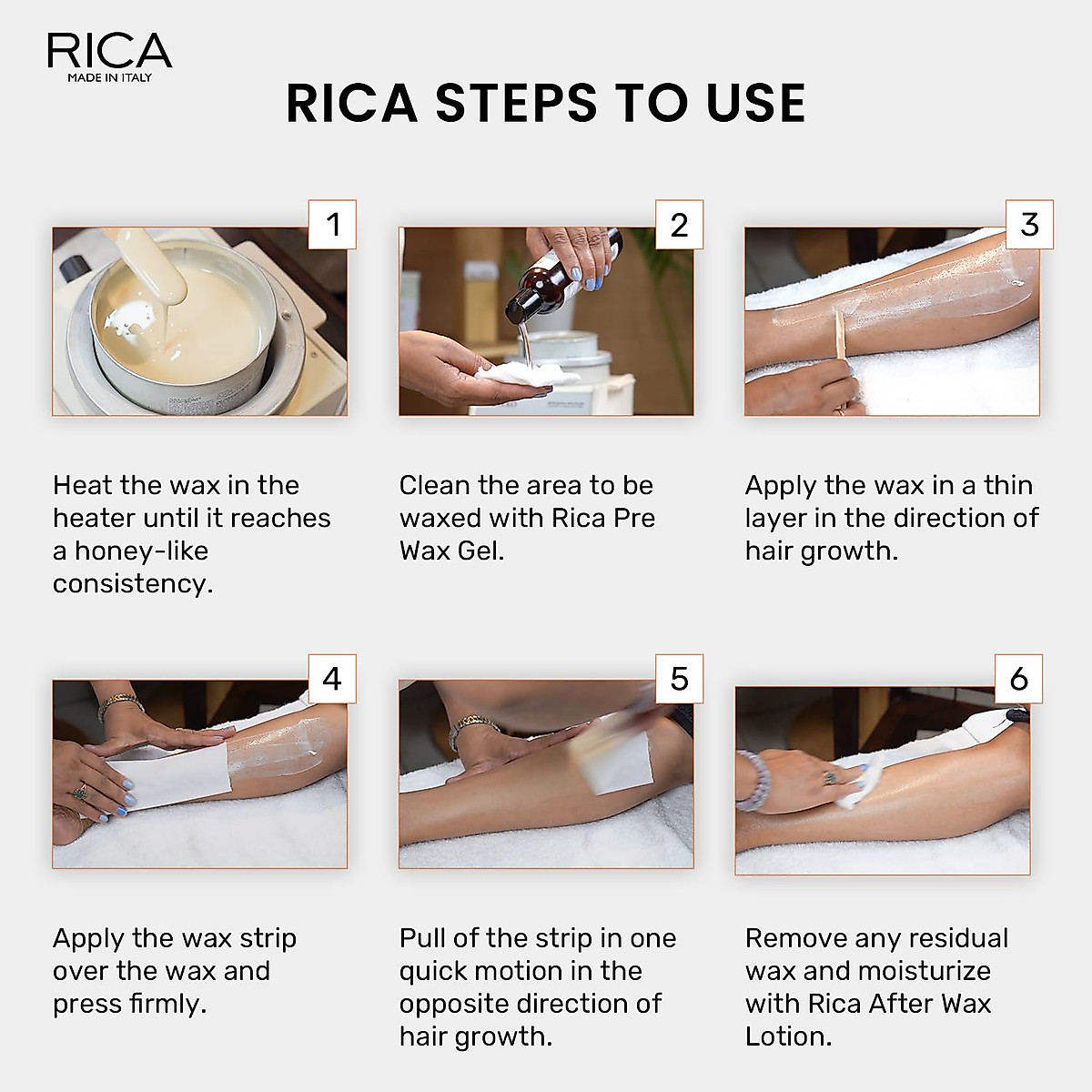 RICA
MADE IN ITALY

RICA STEPS TO USE

1

Heat the wax in the heater until it reaches a honey-like consistency.

2

Clean the area to be waxed with Rica Pre Wax Gel.

3

Apply the wax in a thin layer in the direction of hair growth.

4

Apply the wax strip over the wax and press firmly.

5

Pull of the strip in one quick motion in the opposite direction of hair growth.

6

Remove any residual wax and moisturize with Rica After Wax Lotion.