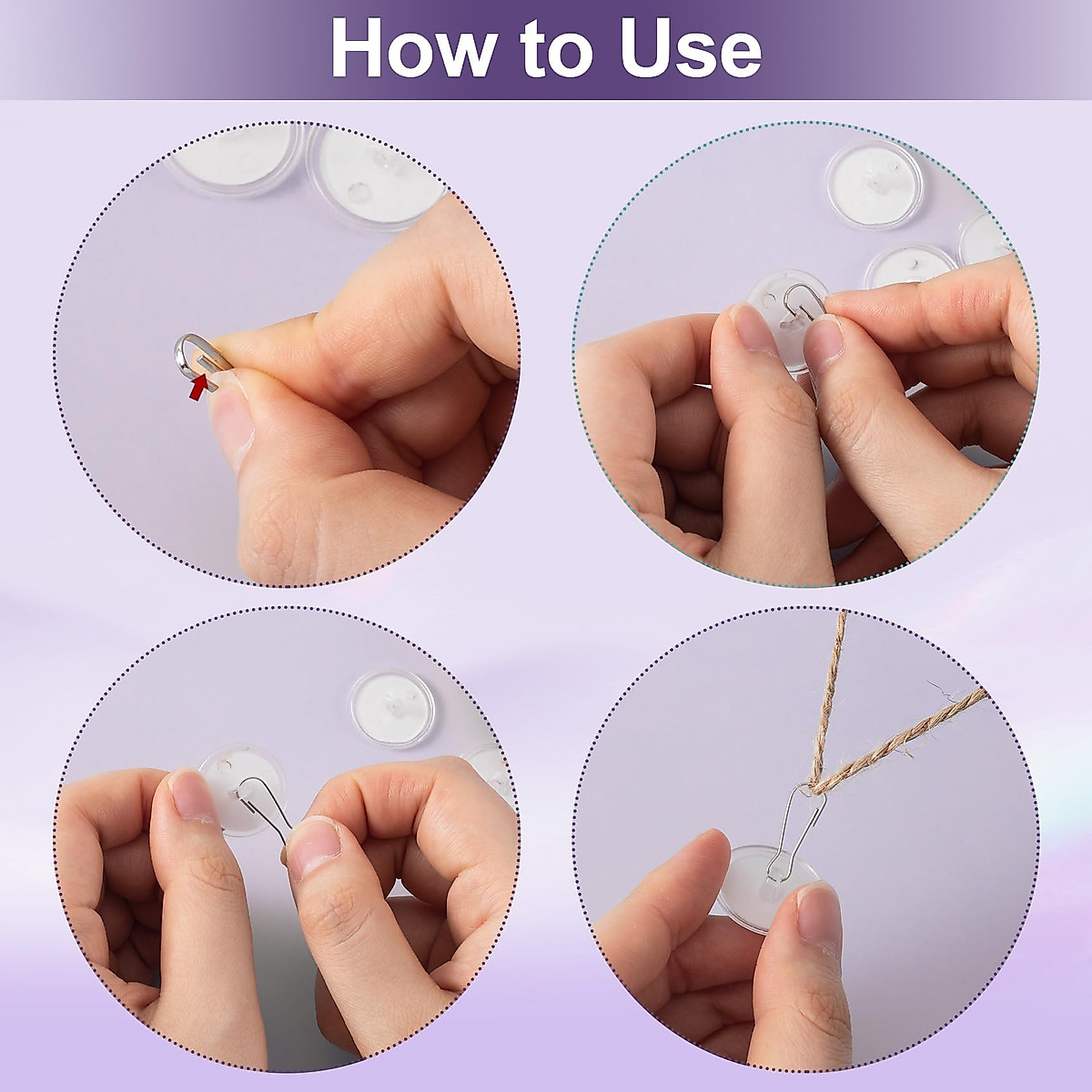 How to Use