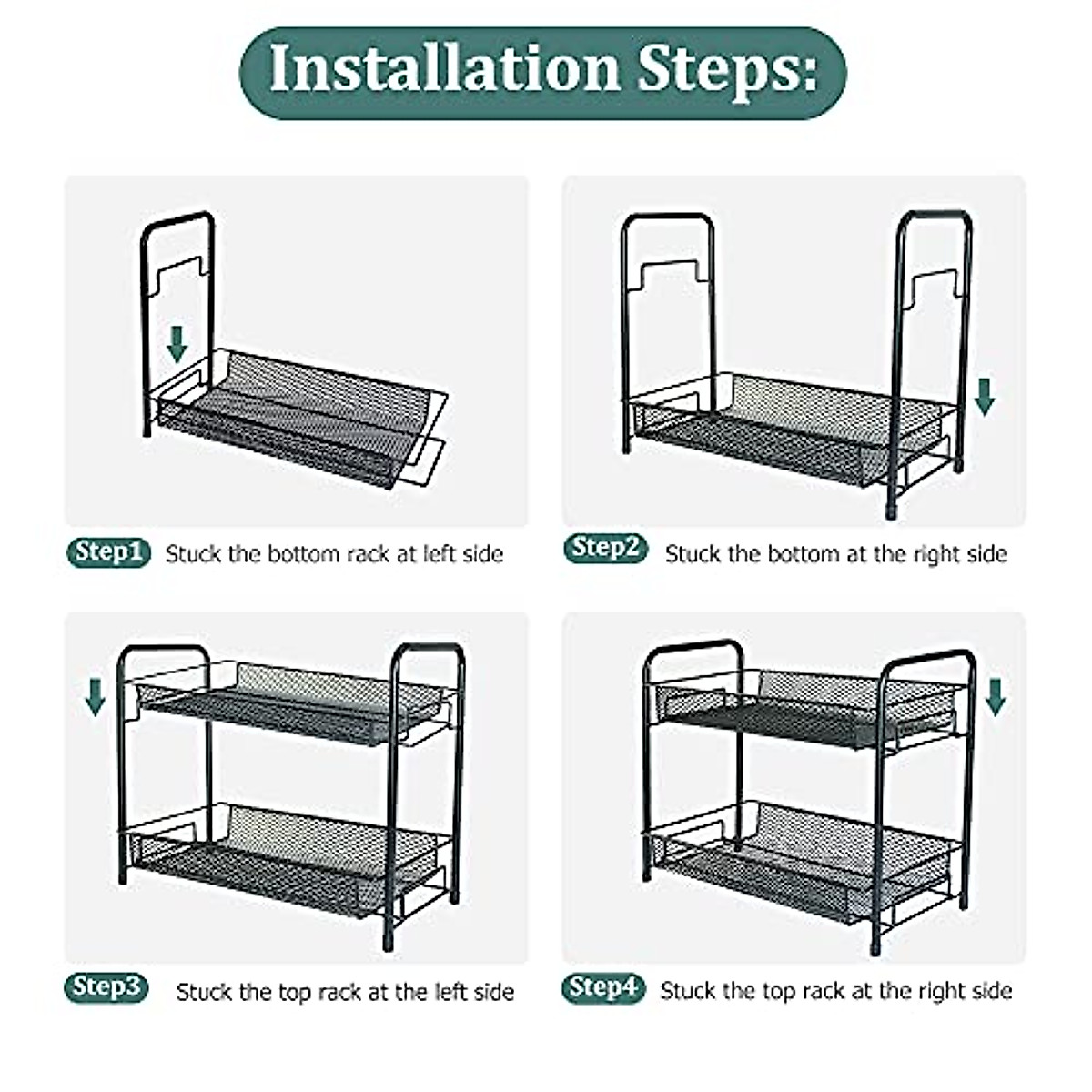 Installation Steps:

Step1 Stuck the bottom rack at left side

Step2 Stuck the bottom at the right side

Step3 Stuck the top rack at the left side

Step4 Stuck the top rack at the right side