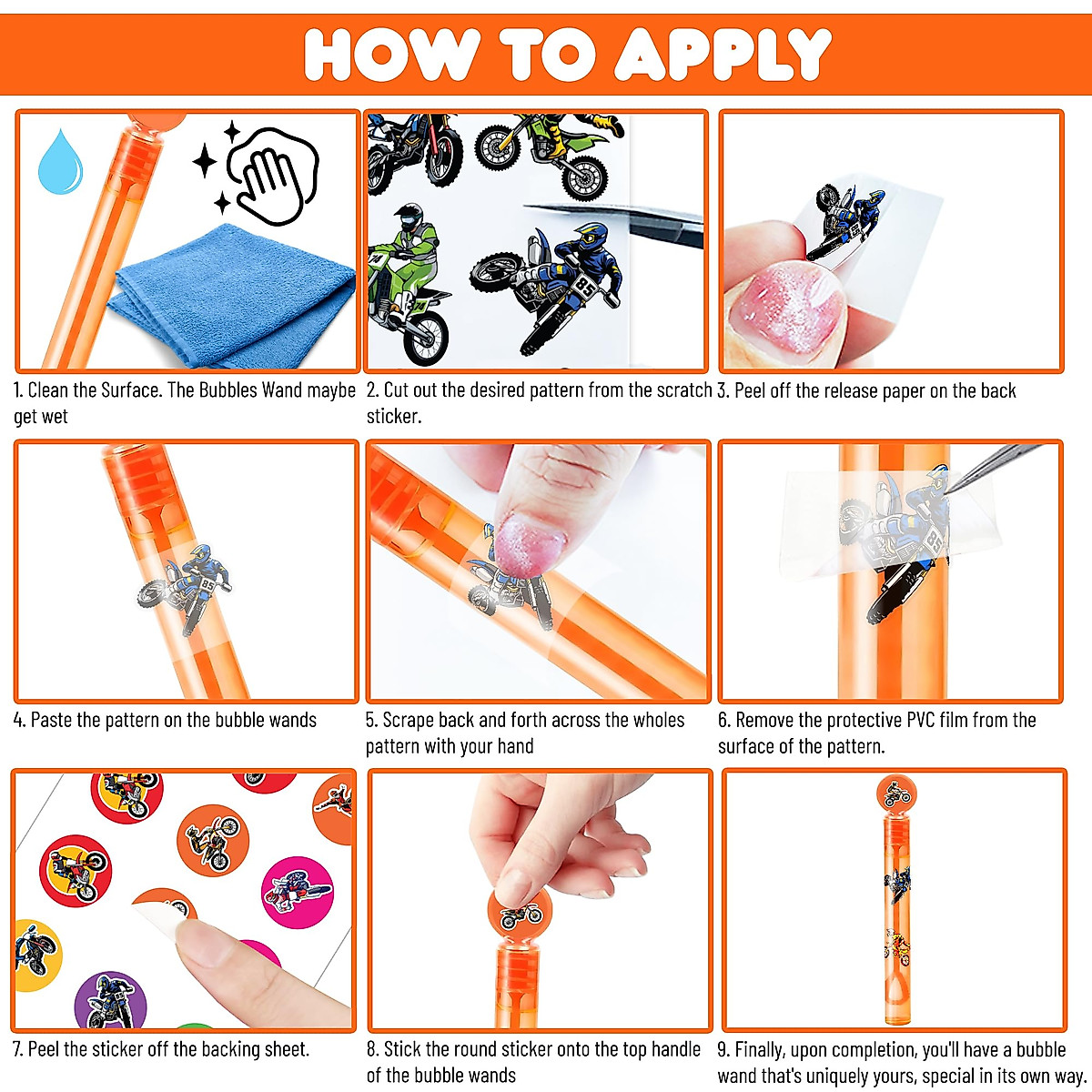 HOW TO APPLY

1. Clean the Surface. The Bubbles Wand maybe get wet

2. Cut out the desired pattern from the scratch sticker.

3. Peel off the release paper on the back

4. Paste the pattern on the bubble wands

5. Scrape back and forth across the wholes pattern with your hand

6. Remove the protective PVC film from the surface of the pattern.

7. Peel the sticker off the backing sheet.

8. Stick the round sticker onto the top handle of the bubble wands

9. Finally, upon completion, you'll have a bubble wand that's uniquely yours, special in its own way.