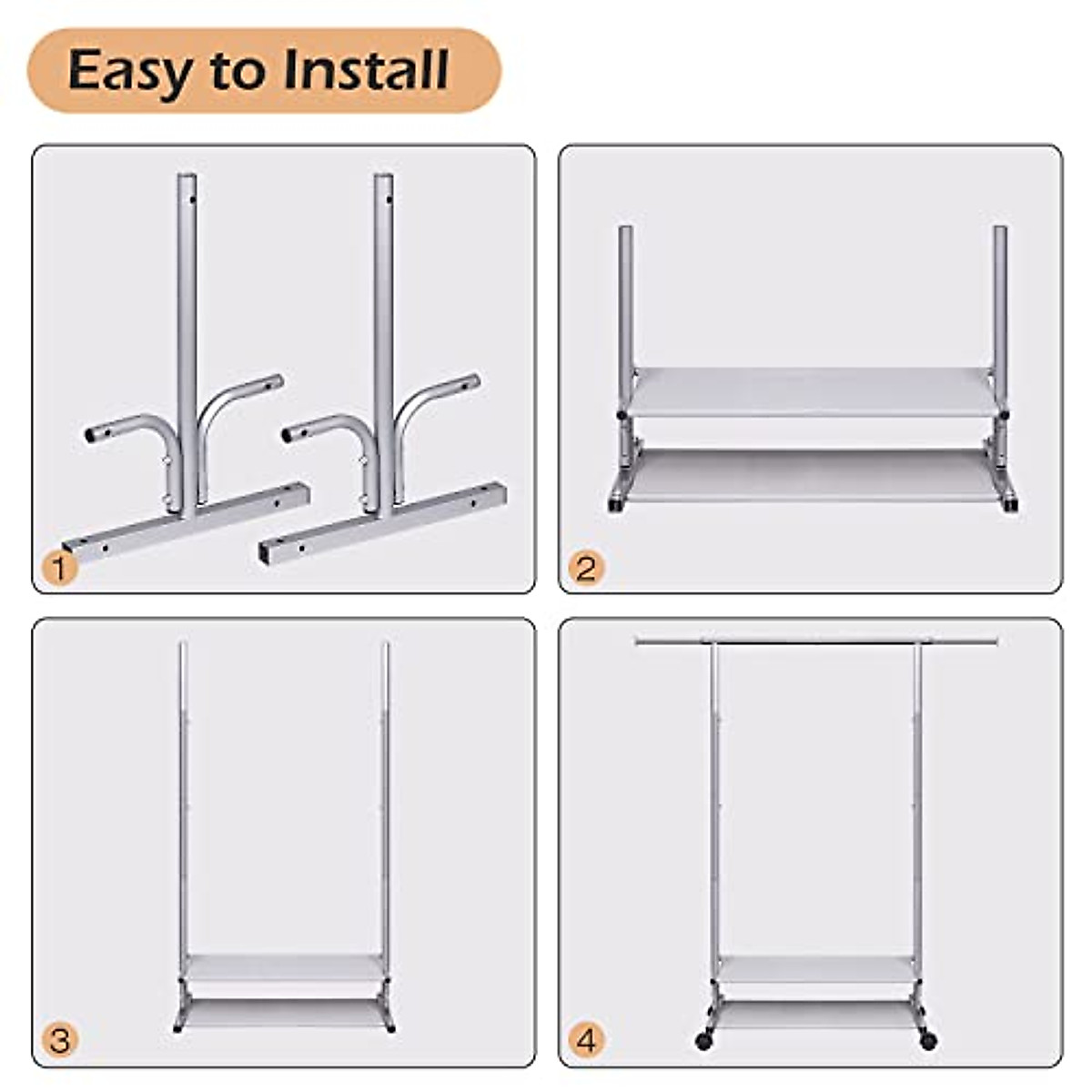 Easy to Install

1

2

3

4