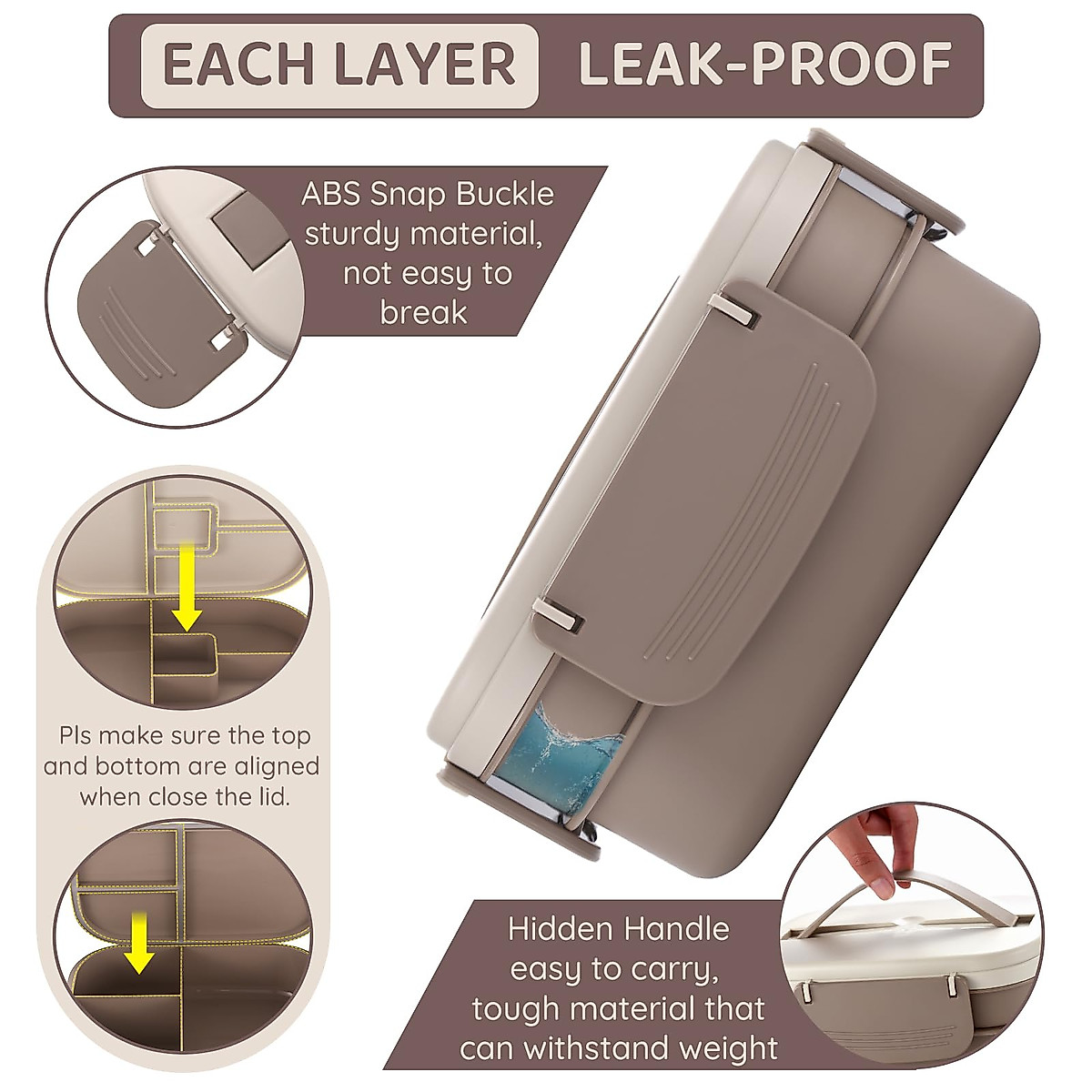 EACH LAYER LEAK-PROOF

ABS Snap Buckle sturdy material, not easy to break

Pls make sure the top and bottom are aligned when close the lid.

Hidden Handle easy to carry, tough material that can withstand weight