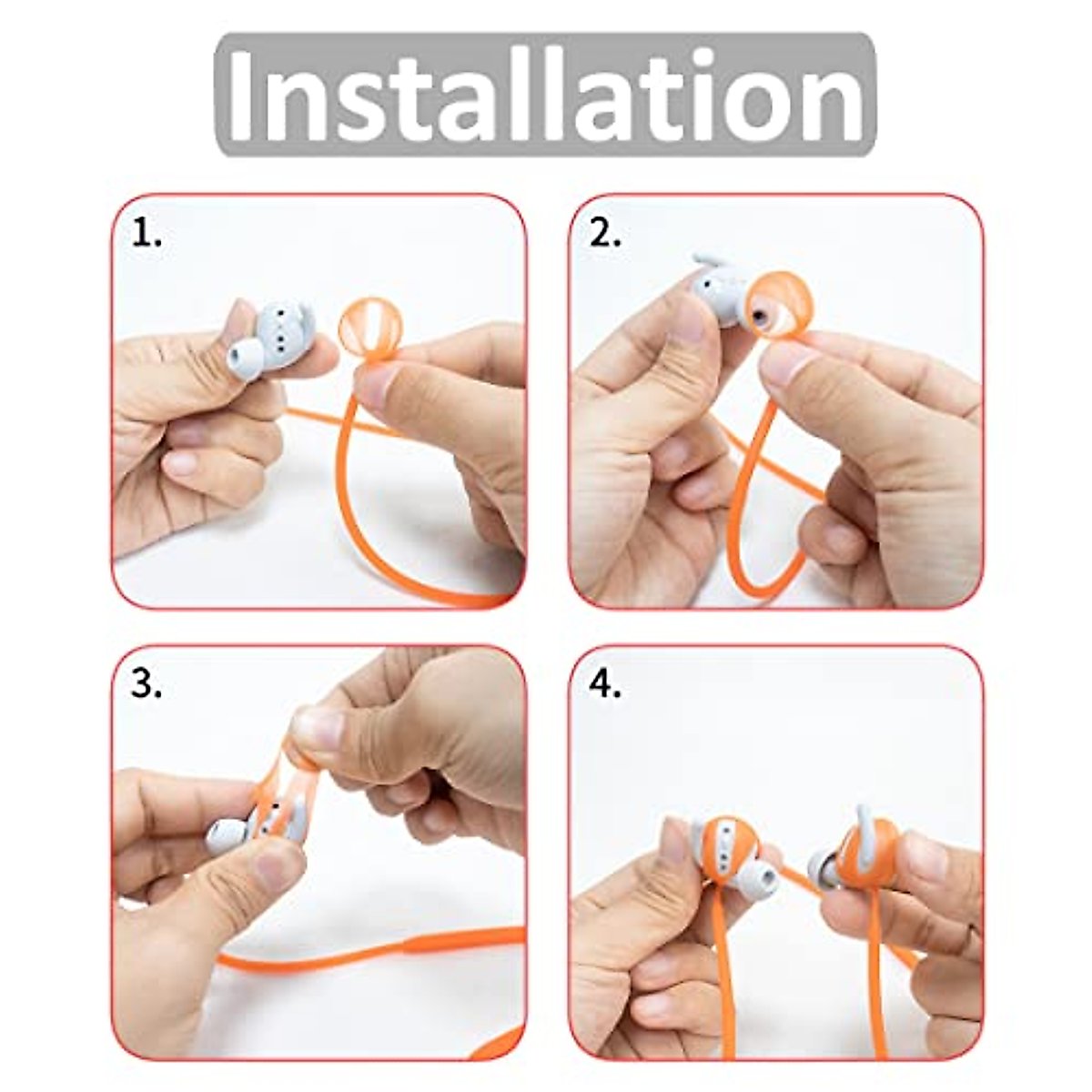 Installation

1.

2.

3.

4.