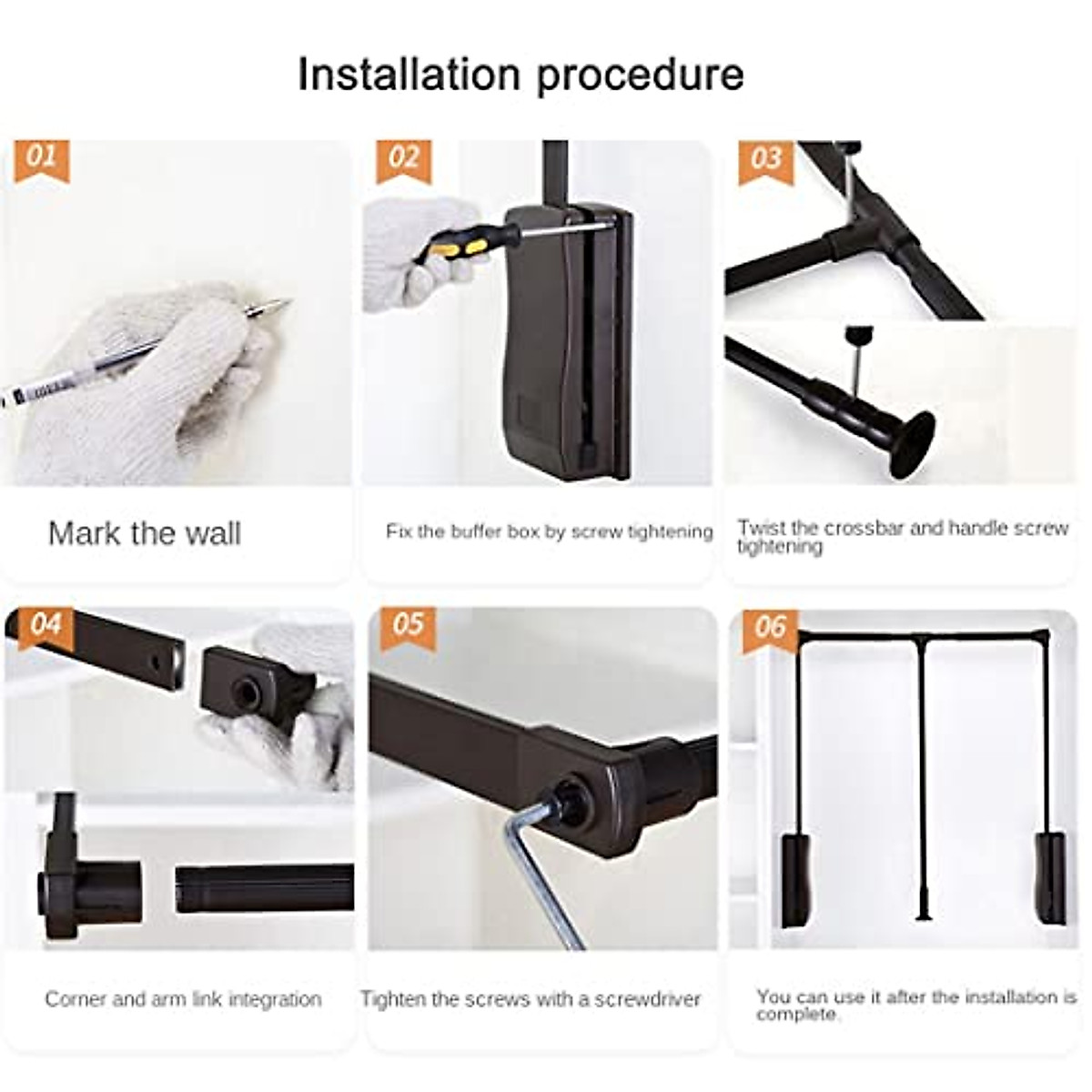 Installation procedure

01

Mark the wall

02

Fix the buffer box by screw tightening

03

Twist the crossbar and handle screw tightening

04

Corner and arm link integration

05

Tighten the screws with a screwdriver

06

You can use it after the installation is complete.