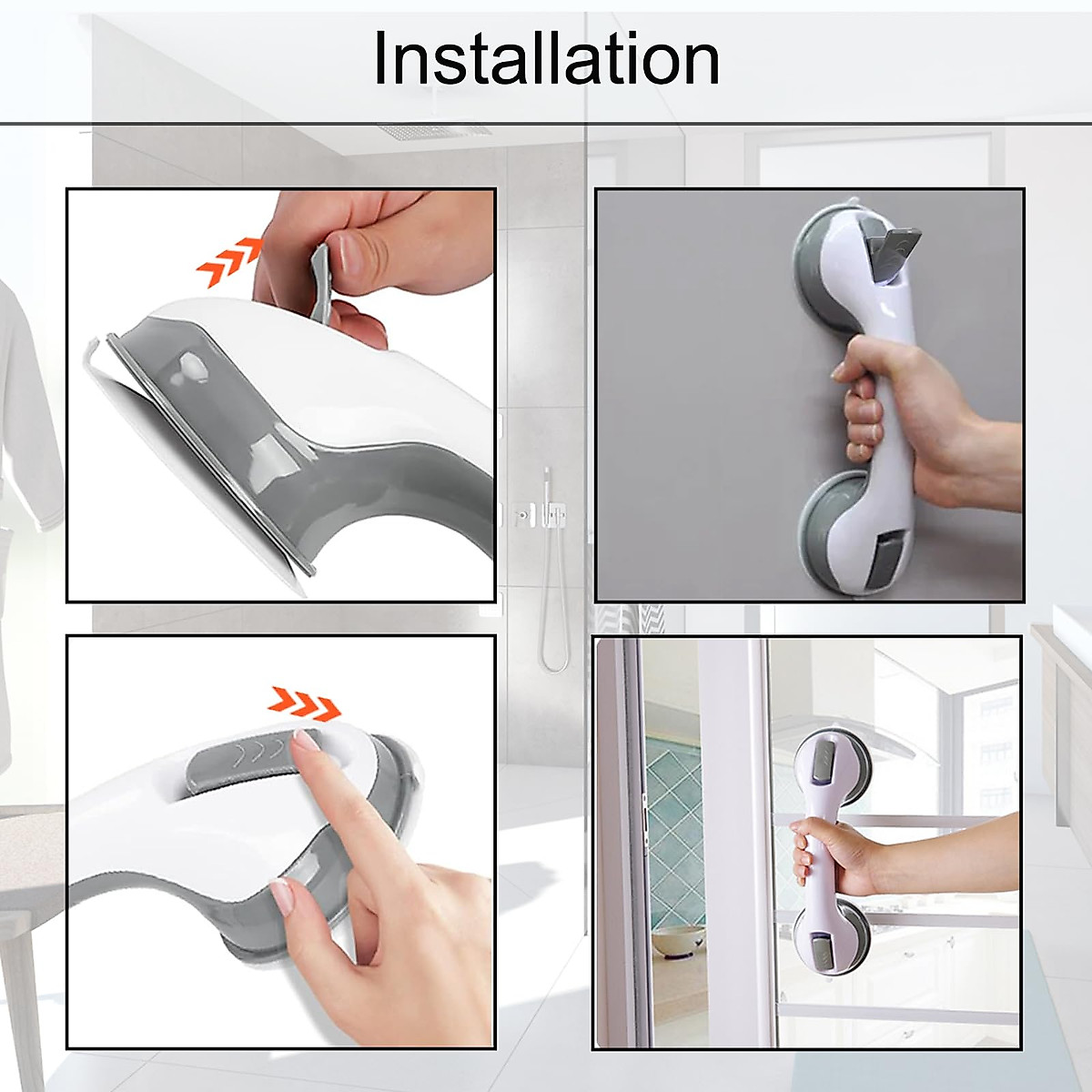 Installation