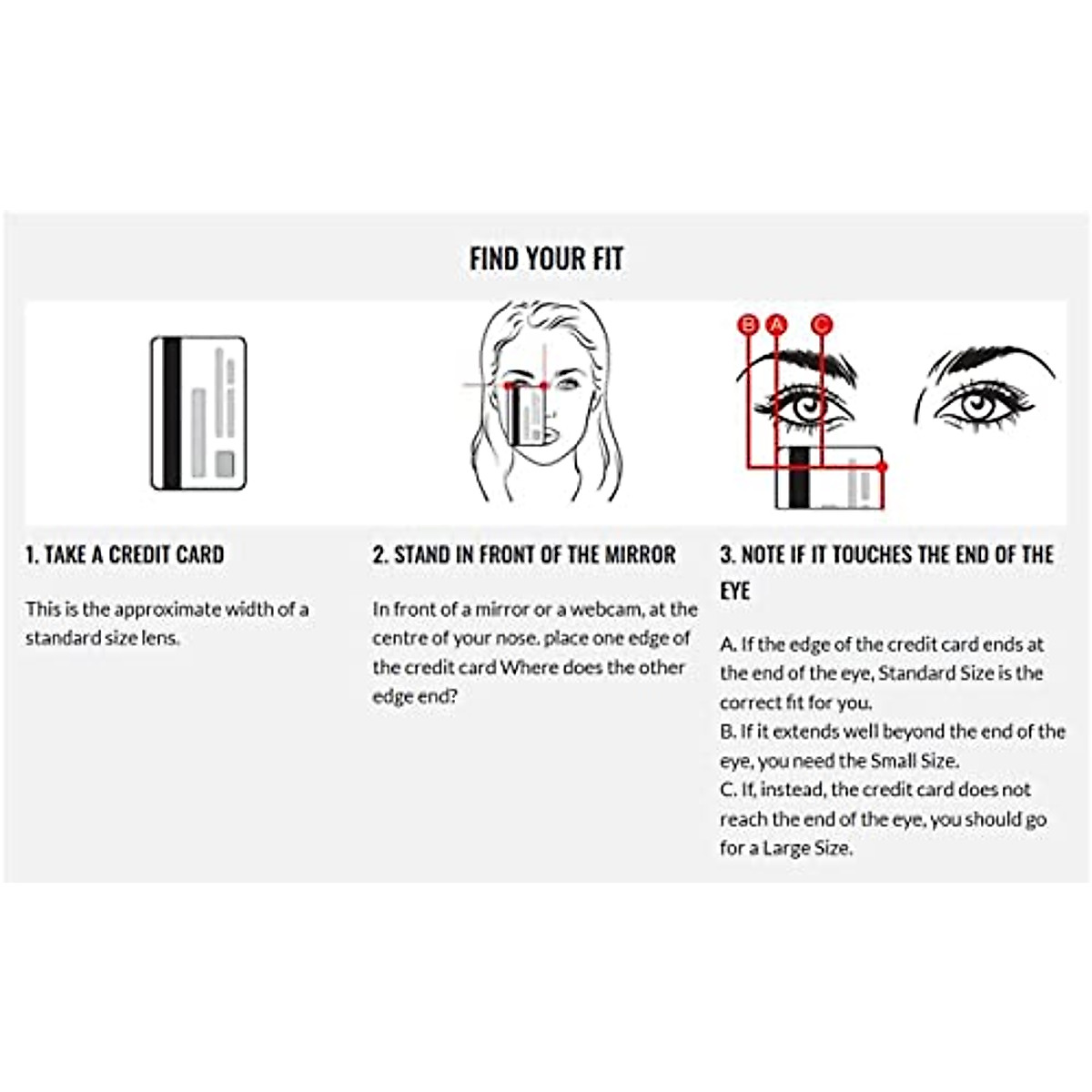 FIND YOUR FIT

B A C

1. TAKE A CREDIT CARD

This is the approximate width of a standard size lens.

2. STAND IN FRONT OF THE MIRROR

In front of a mirror or a webcam, at the centre of your nose, place one edge of the credit card Where does the other edge end?

3. NOTE IF IT TOUCHES THE END OF THE EYE

A. If the edge of the credit card ends at the end of the eye, Standard Size is the correct fit for you.
B. If it extends well beyond the end of the eye, you need the Small Size.
C. If, instead, the credit card does not reach the end of the eye, you should go for a Large Size.