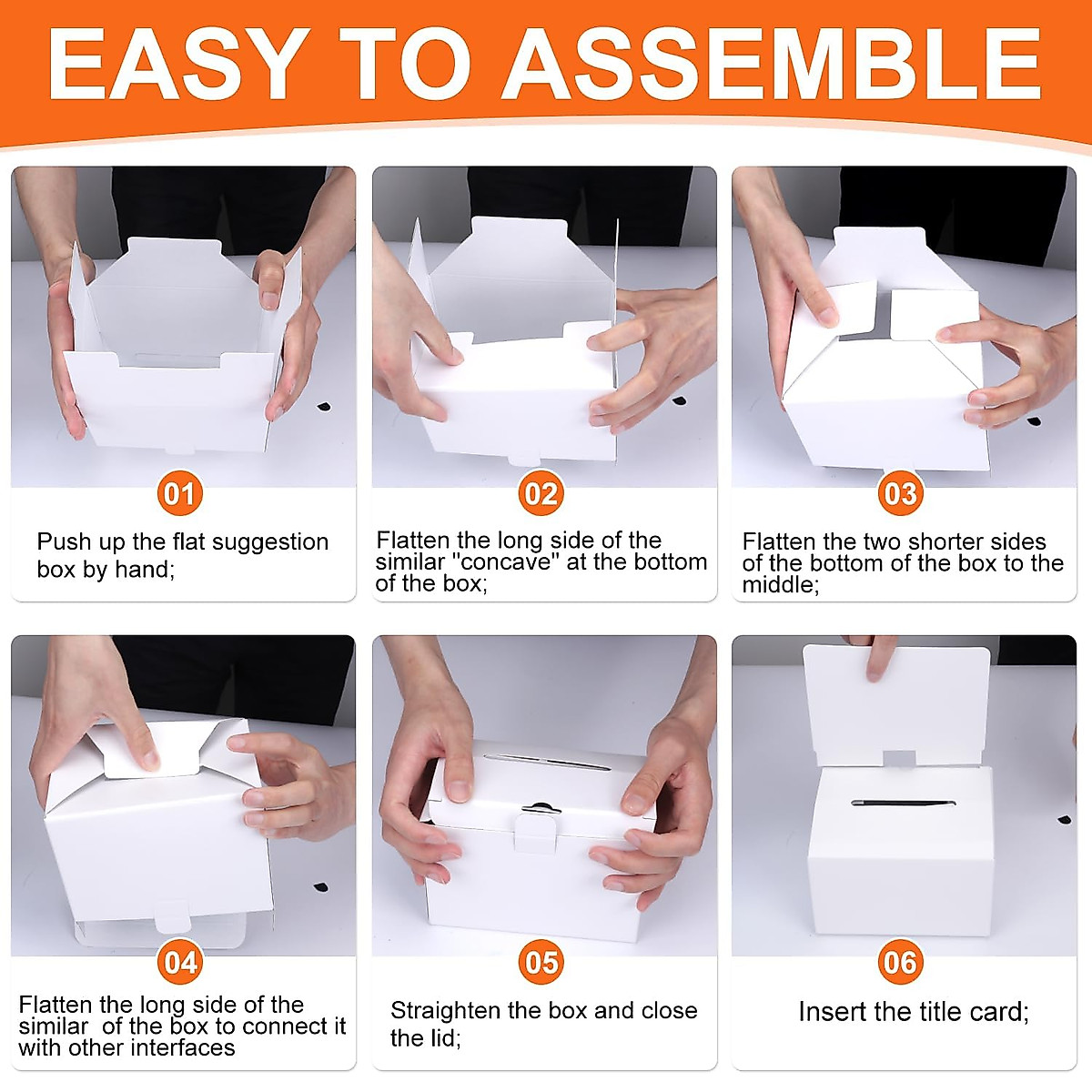 EASY TO ASSEMBLE

01

Push up the flat suggestion box by hand;

02

Flatten the long side of the similar "concave" at the bottom of the box;

03

Flatten the two shorter sides of the bottom of the box to the middle;

04

Flatten the long side of the similar of the box to connect it with other interfaces

05

Straighten the box and close the lid;

06

Insert the title card;