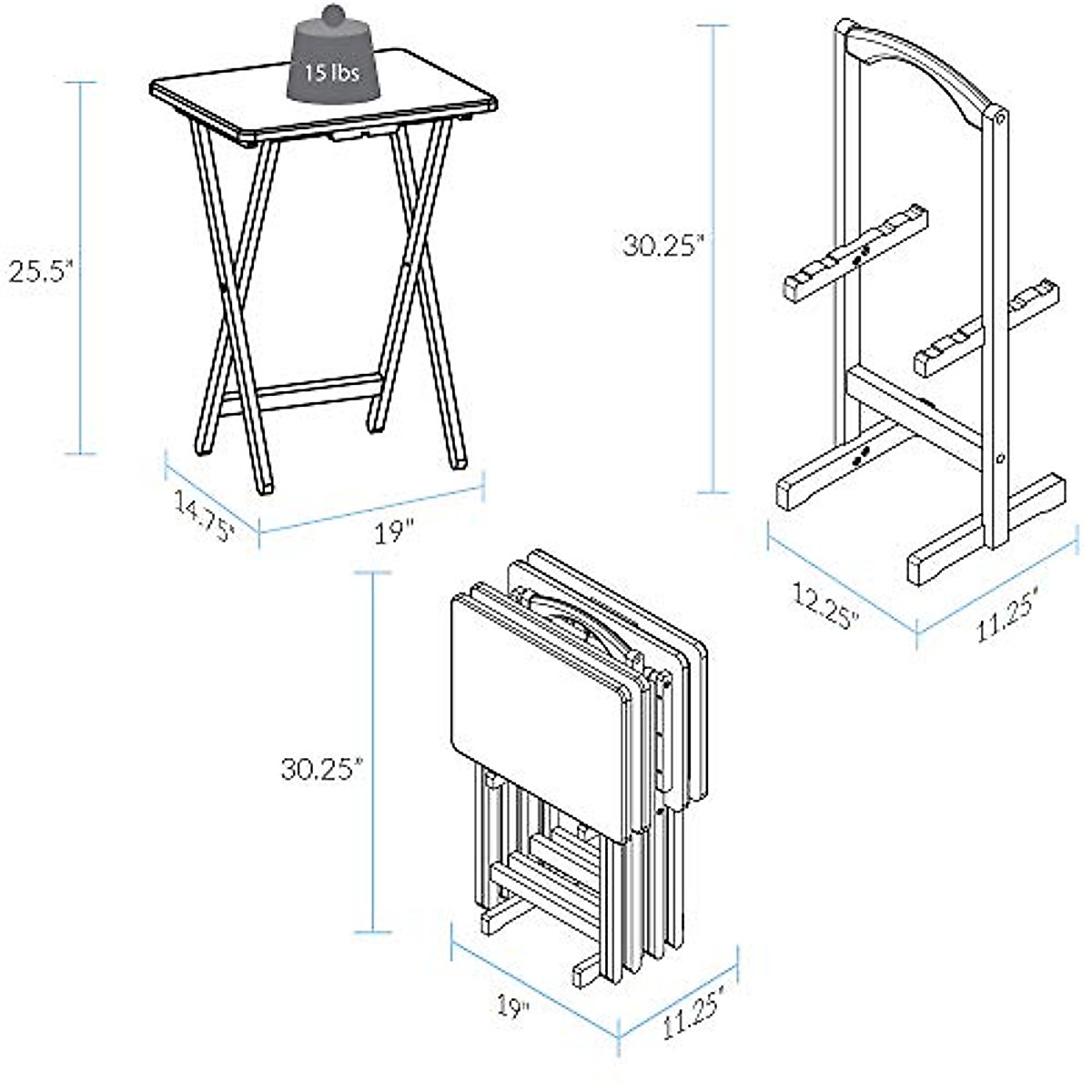 15 lbs

25.5"

14.75"

19"

30.25"

12.25"

11.25"

30.25"

19"

11.25"