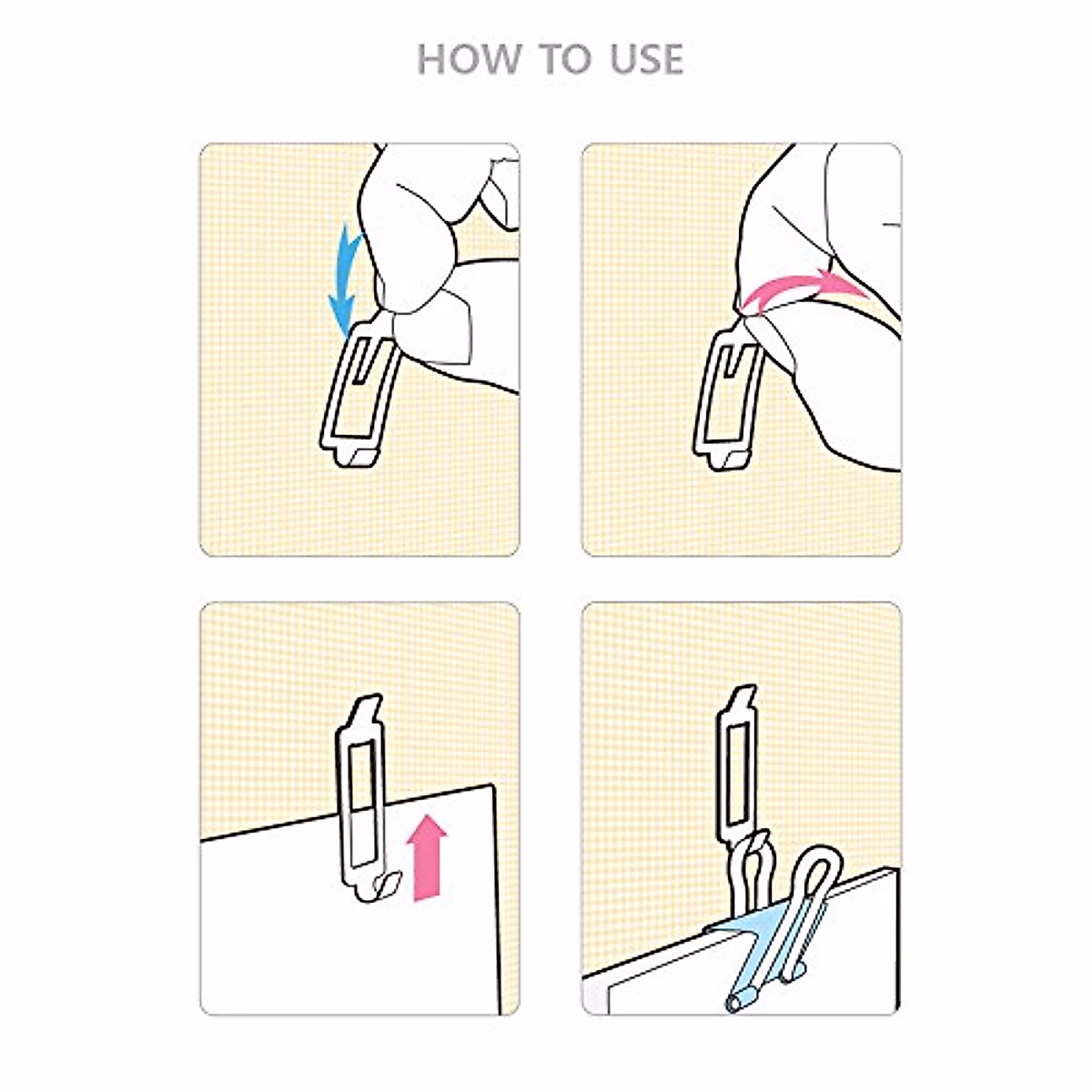 HOW TO USE