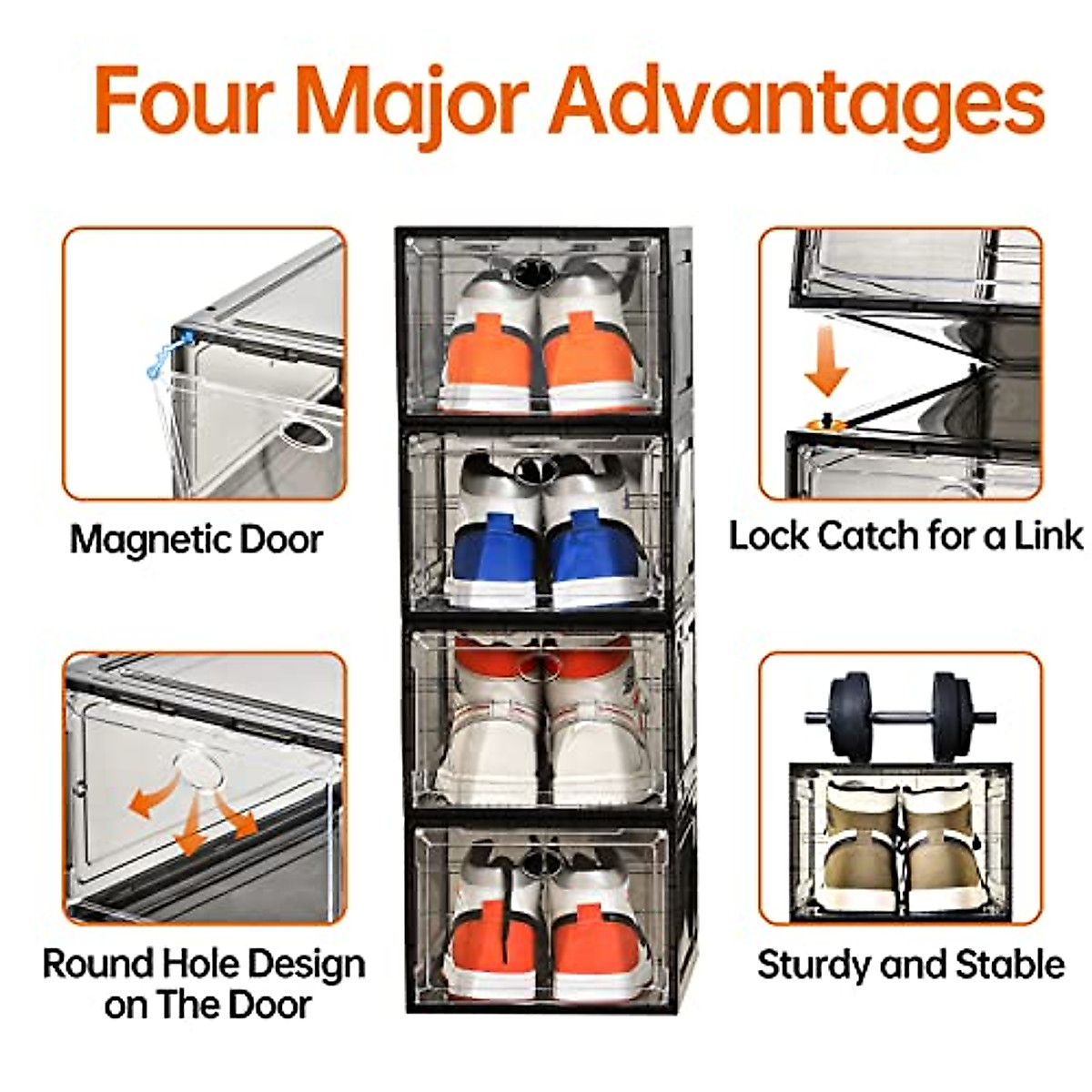 Four Major Advantages

Magnetic Door

Lock Catch for a Link

Round Hole Design on The Door

Sturdy and Stable