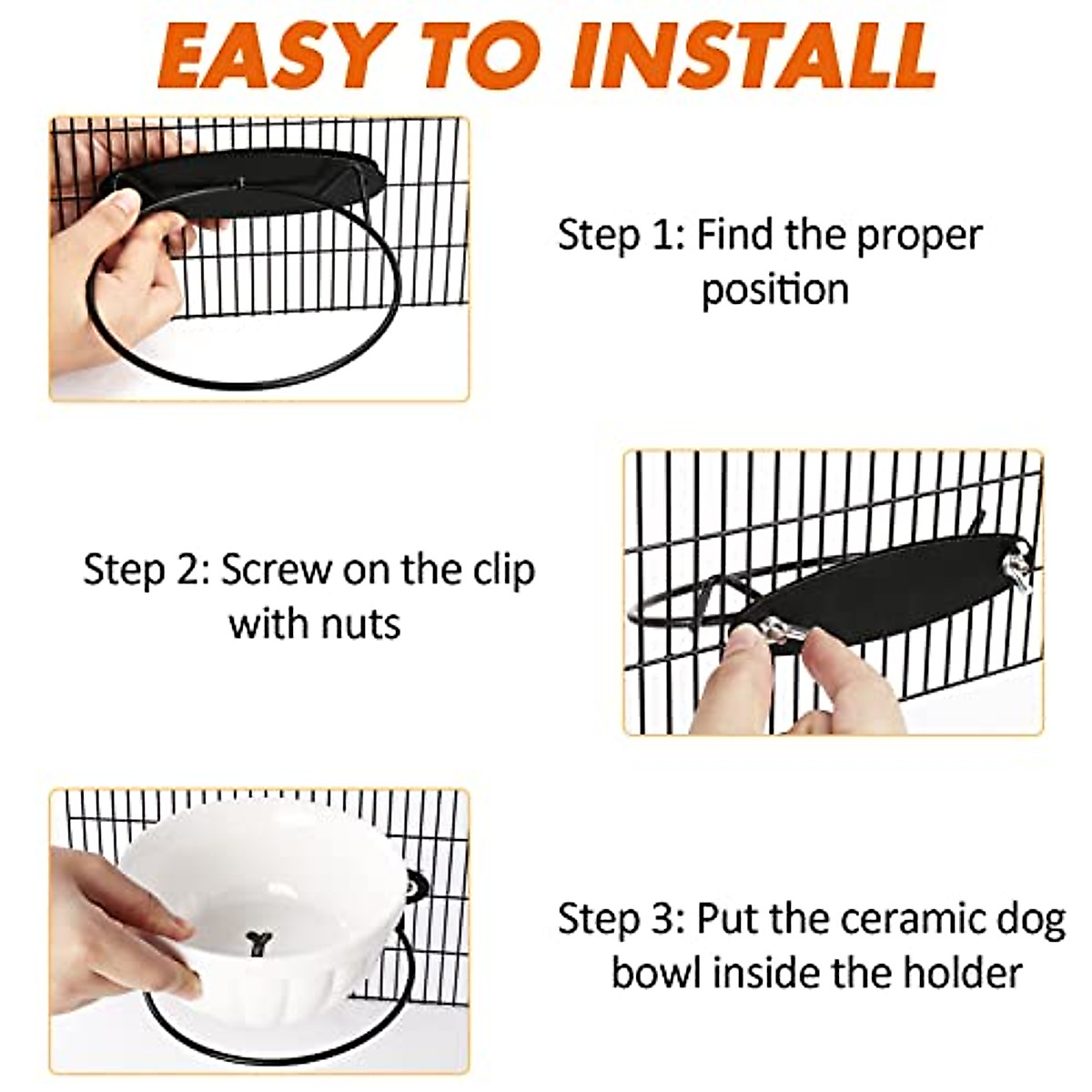 EASY TO INSTALL

Step 1: Find the proper position

Step 2: Screw on the clip with nuts

Step 3: Put the ceramic dog bowl inside the holder