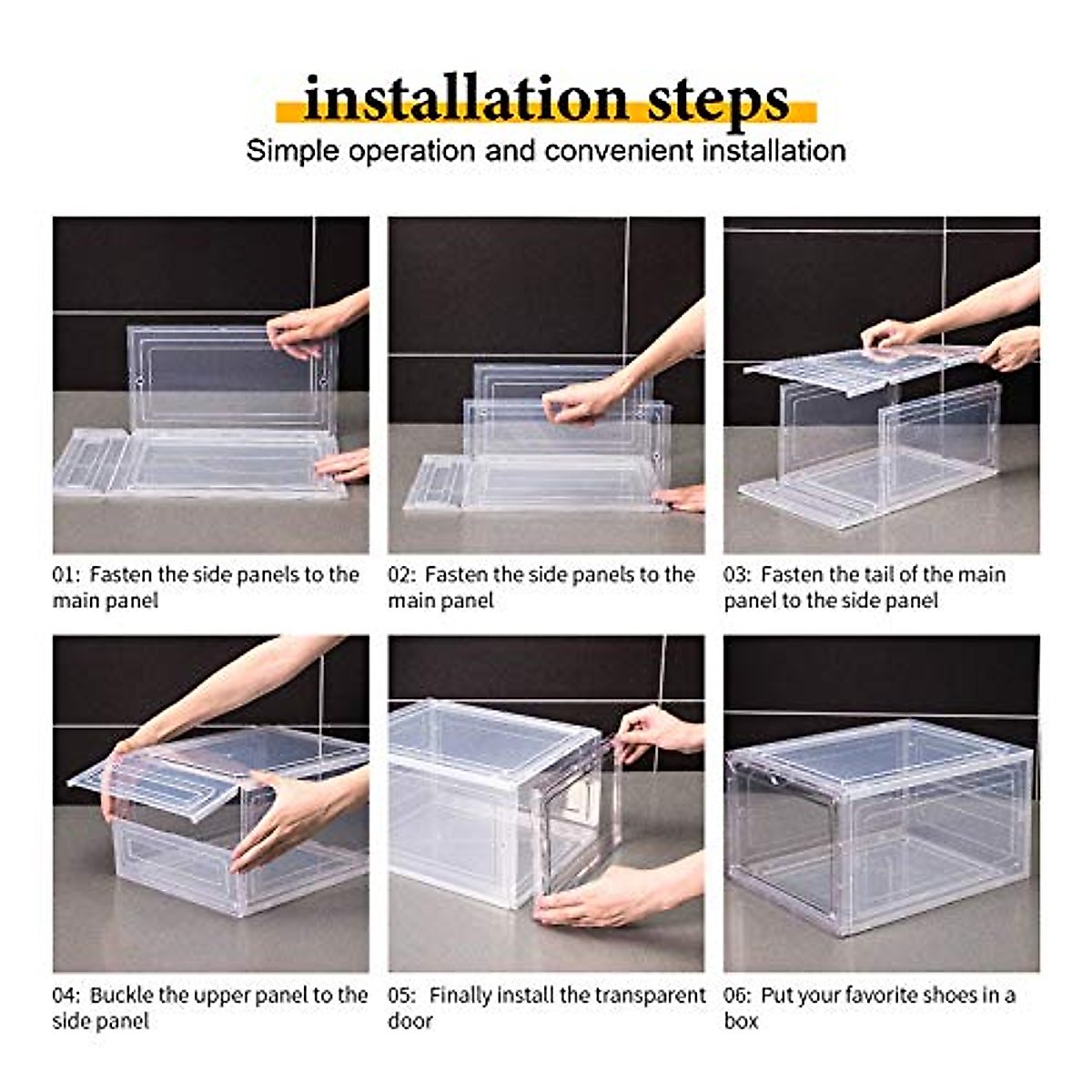 installation steps
Simple operation and convenient installation

01: Fasten the side panels to the main panel

02: Fasten the side panels to the main panel

03: Fasten the tail of the main panel to the side panel

04: Buckle the upper panel to the side panel

05: Finally install the transparent door

06: Put your favorite shoes in a box