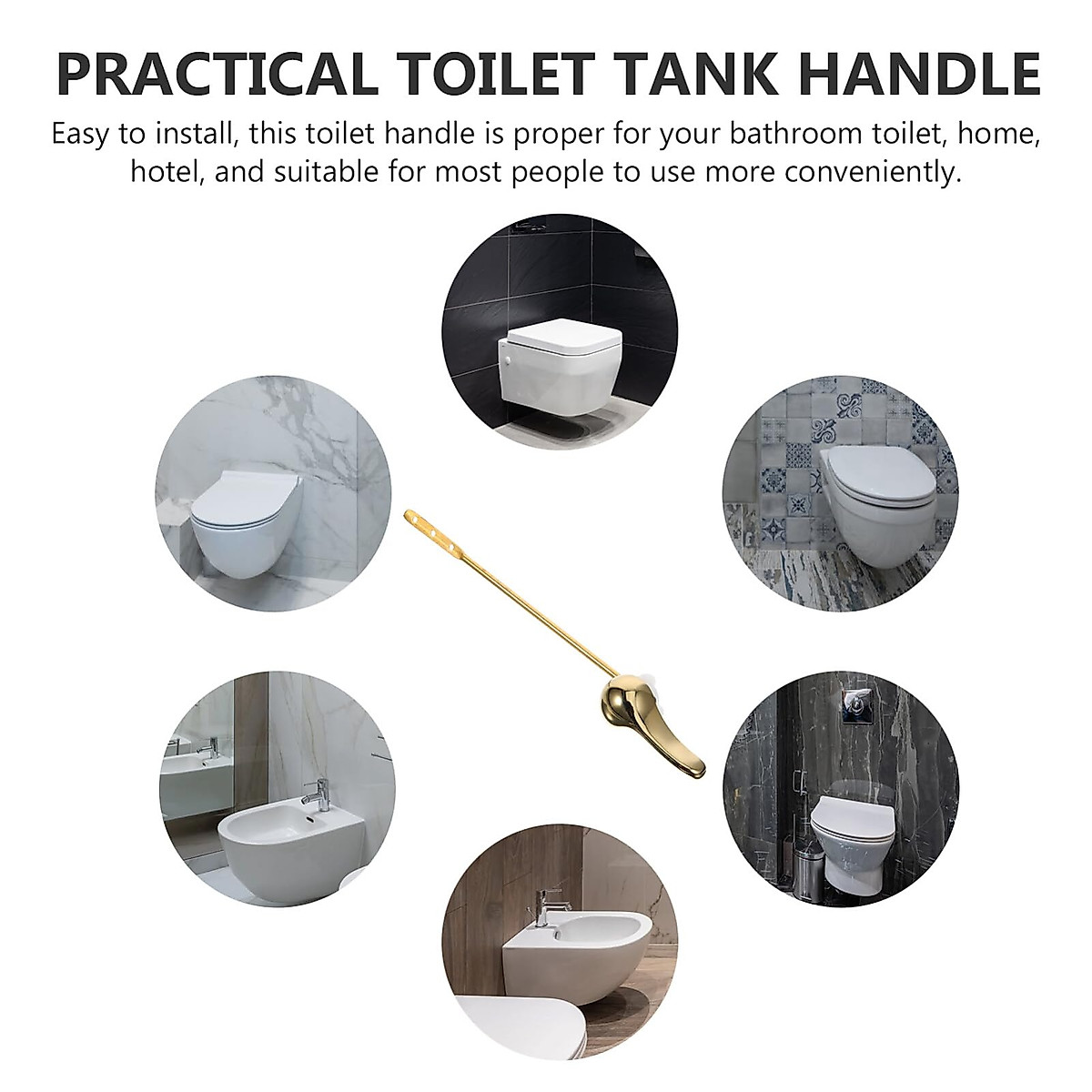 PRACTICAL TOILET TANK HANDLE

Easy to install, this toilet handle is proper for your bathroom toilet, home, hotel, and suitable for most people to use more conveniently.