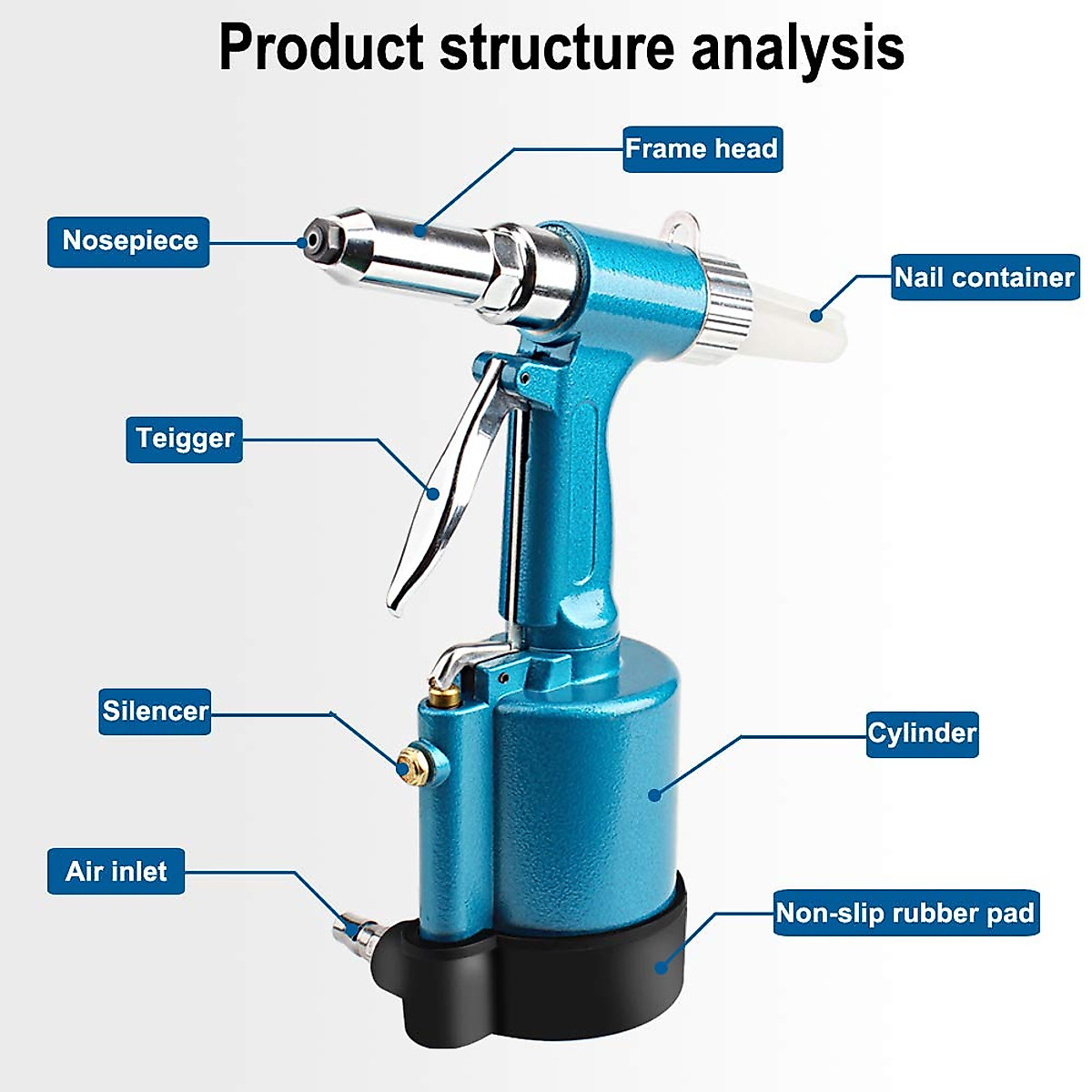 Product structure analysis

Frame head

Nosepiece

Nail container

Teigger

Silencer

Cylinder

Air inlet

Non-slip rubber pad