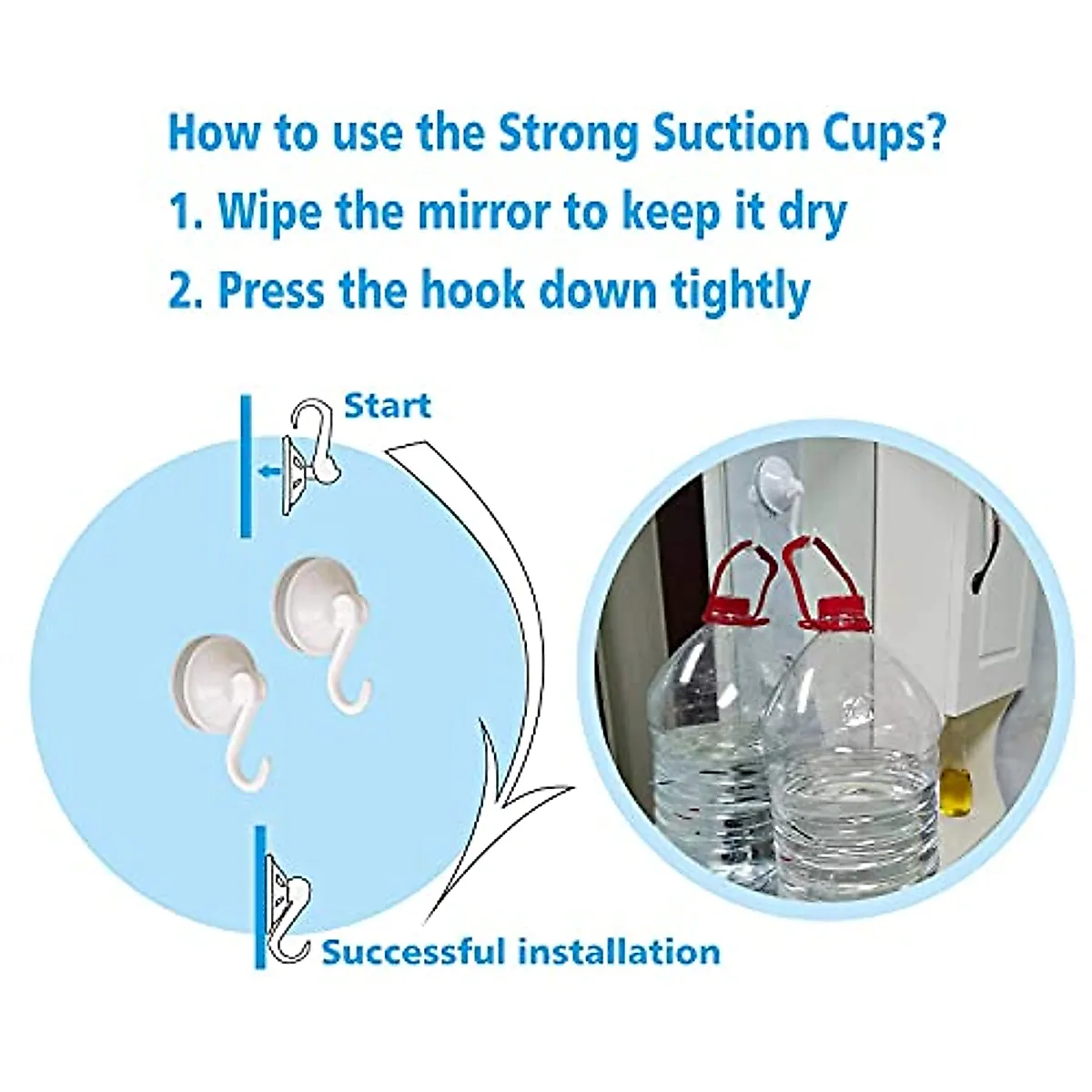 How to use the Strong Suction Cups?
1. Wipe the mirror to keep it dry
2. Press the hook down tightly

Start

Successful installation