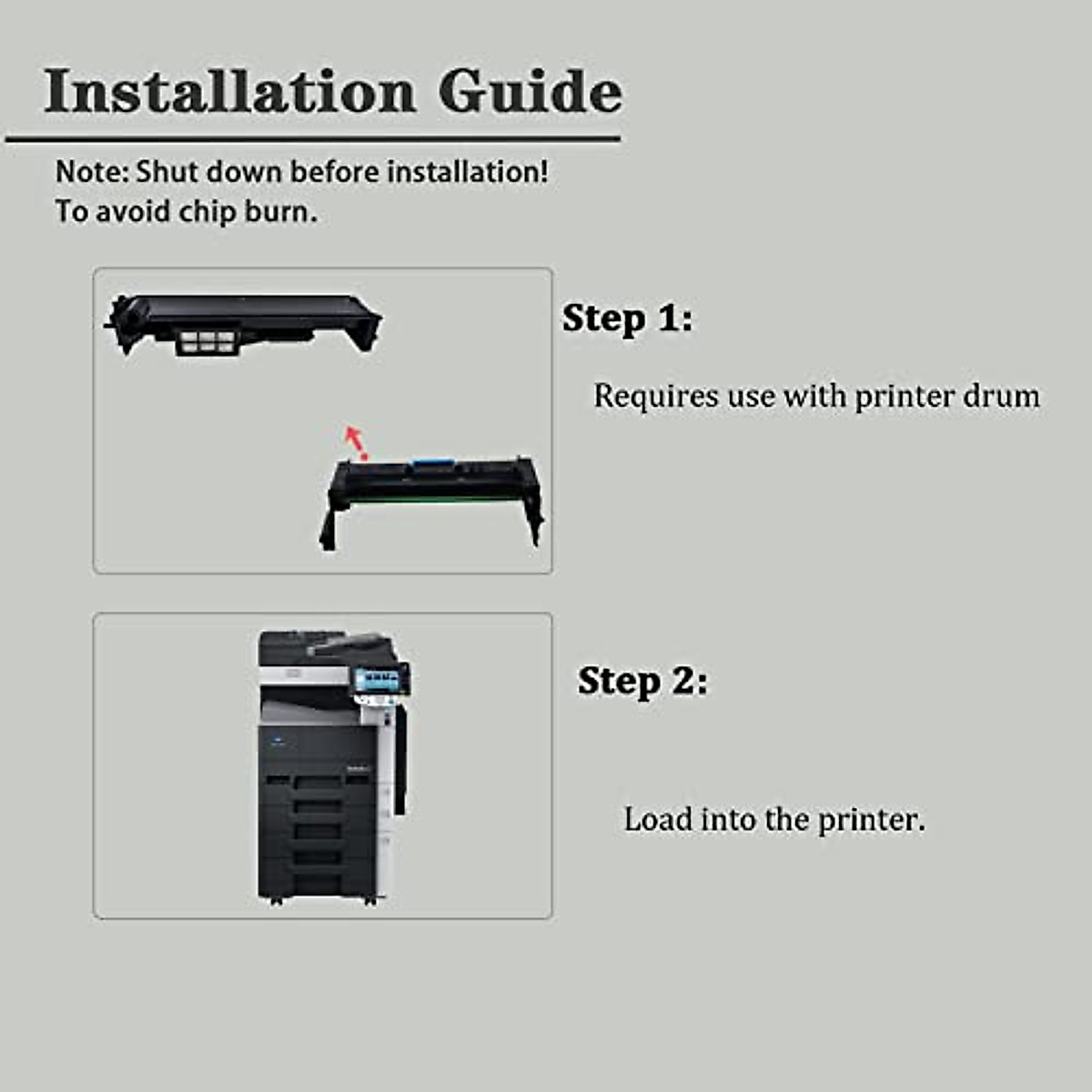 Installation Guide

Note: Shut down before installation!
To avoid chip burn.

Step 1:

Requires use with printer drum

Step 2:

Load into the printer.