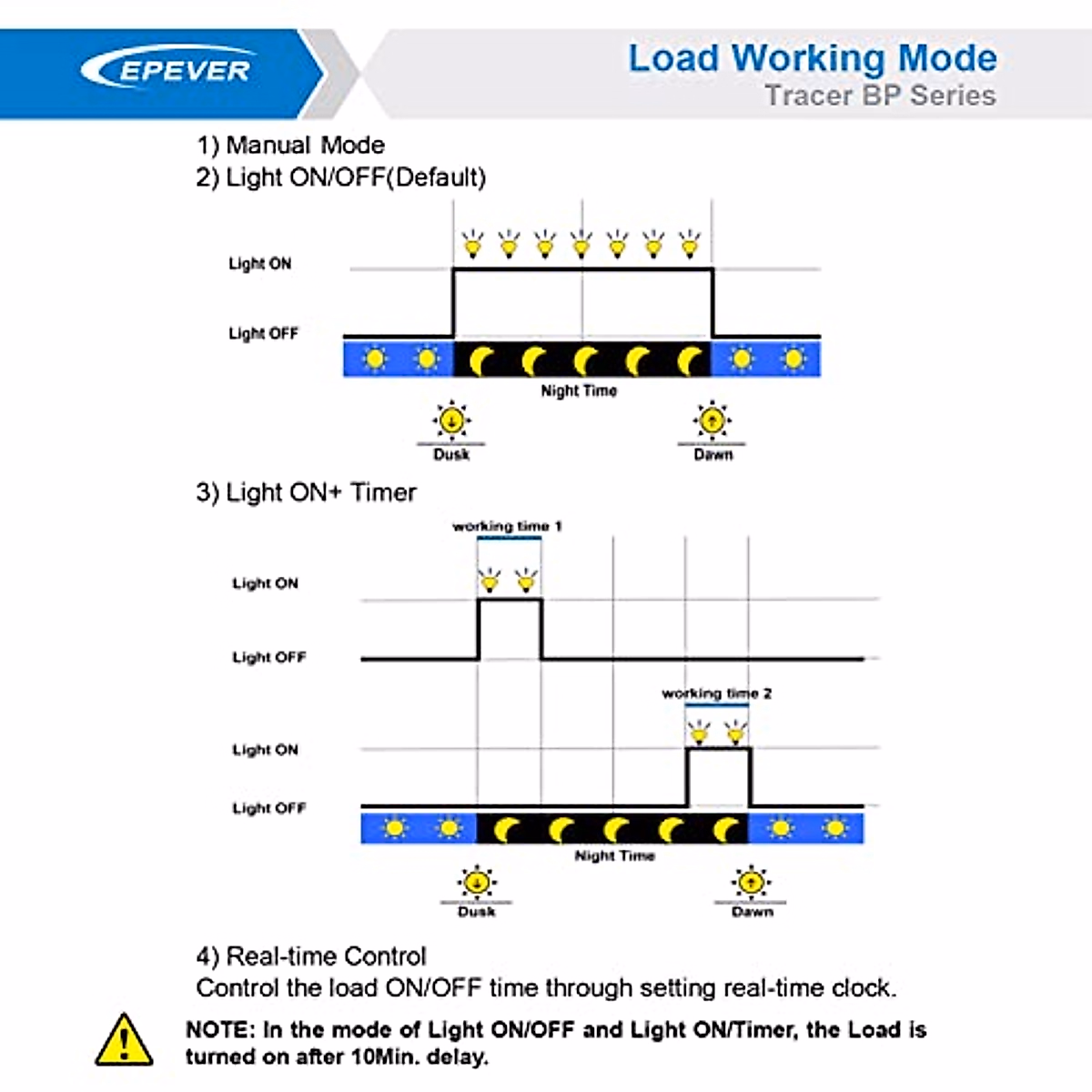 EPEVER

Load Working Mode
Tracer BP Series

1) Manual Mode
2) Light ON/OFF(Default)

Light ON
Light OFF
Night Time
Dusk
Dawn

3) Light ON+ Timer

working time 1
Light ON
Light OFF
working time 2
Light ON
Light OFF
Night Time
Dusk
Dawn

4) Real-time Control
Control the load ON/OFF time through setting real-time clock.

NOTE: In the mode of Light ON/OFF and Light ON/Timer, the Load is turned on after 10Min. delay.