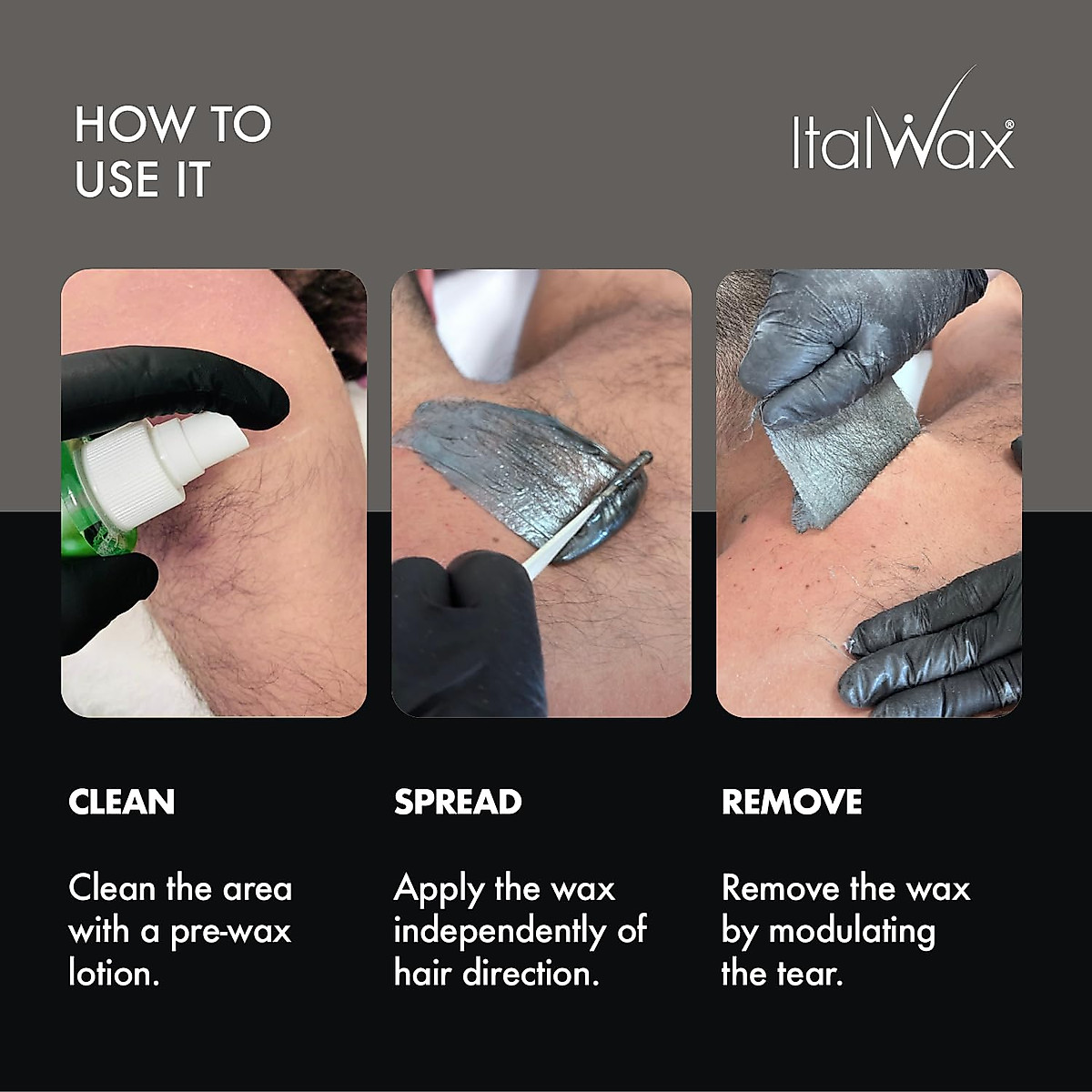 HOW TO USE IT

ItalWax®

CLEAN

Clean the area with a pre-wax lotion.

SPREAD

Apply the wax independently of hair direction.

REMOVE

Remove the wax by modulating the tear.