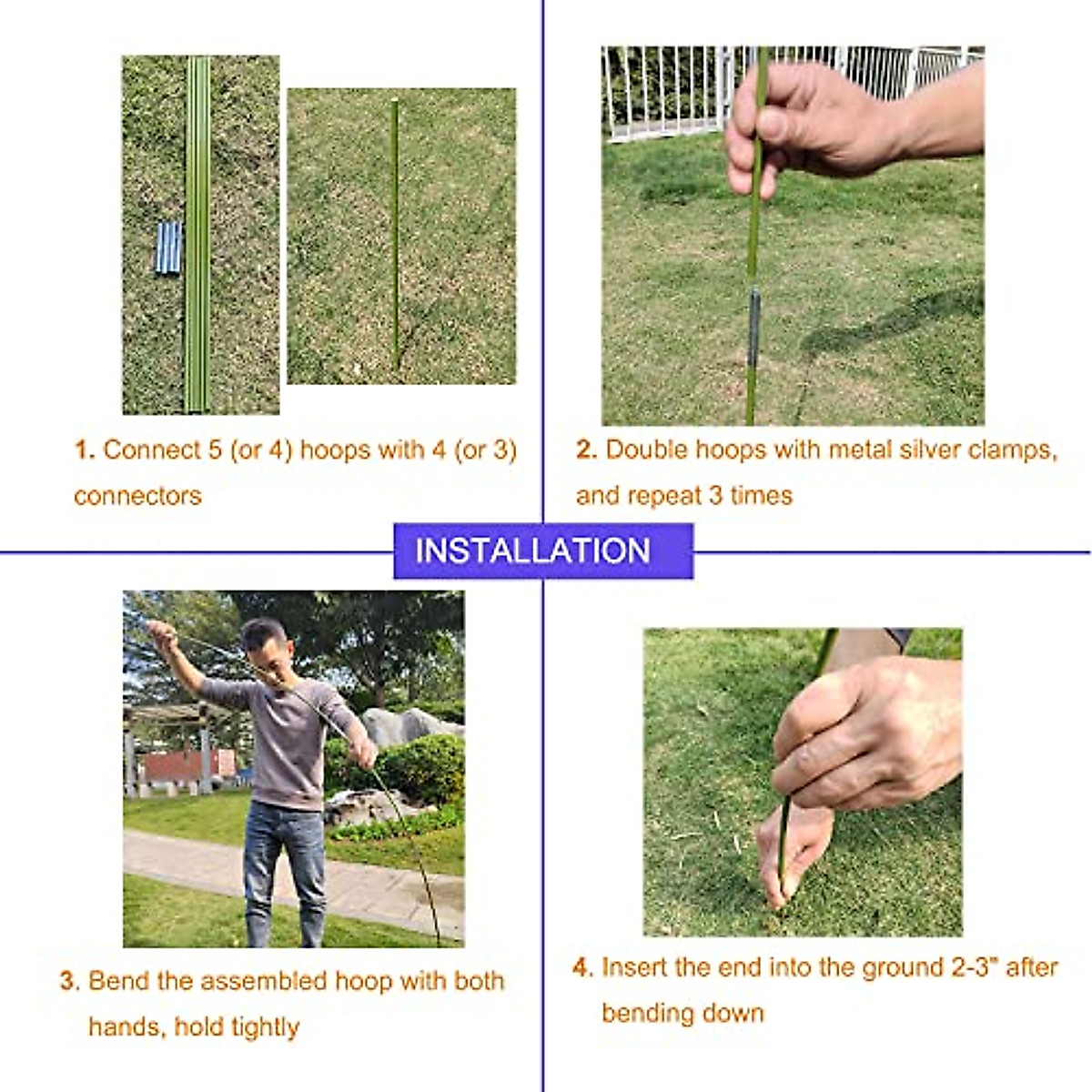 1. Connect 5 (or 4) hoops with 4 (or 3) connectors

2. Double hoops with metal silver clamps, and repeat 3 times

INSTALLATION

3. Bend the assembled hoop with both hands, hold tightly

4. Insert the end into the ground 2-3" after bending down