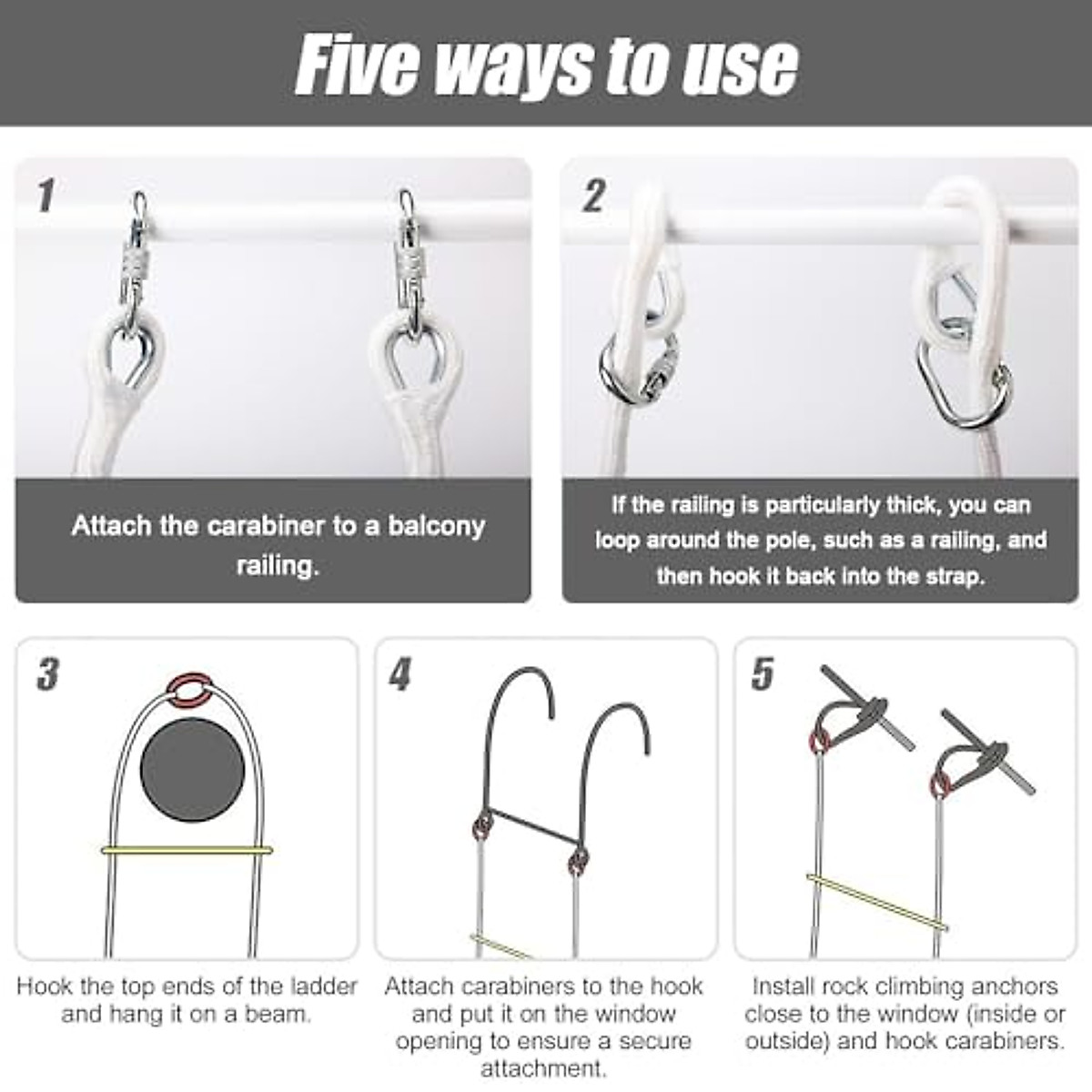 Five ways to use

1

Attach the carabiner to a balcony railing.

2

If the railing is particularly thick, you can loop around the pole, such as a railing, and then hook it back into the strap.

3

Hook the top ends of the ladder and hang it on a beam.

4

Attach carabiners to the hook and put it on the window opening to ensure a secure attachment.

5

Install rock climbing anchors close to the window (inside or outside) and hook carabiners.