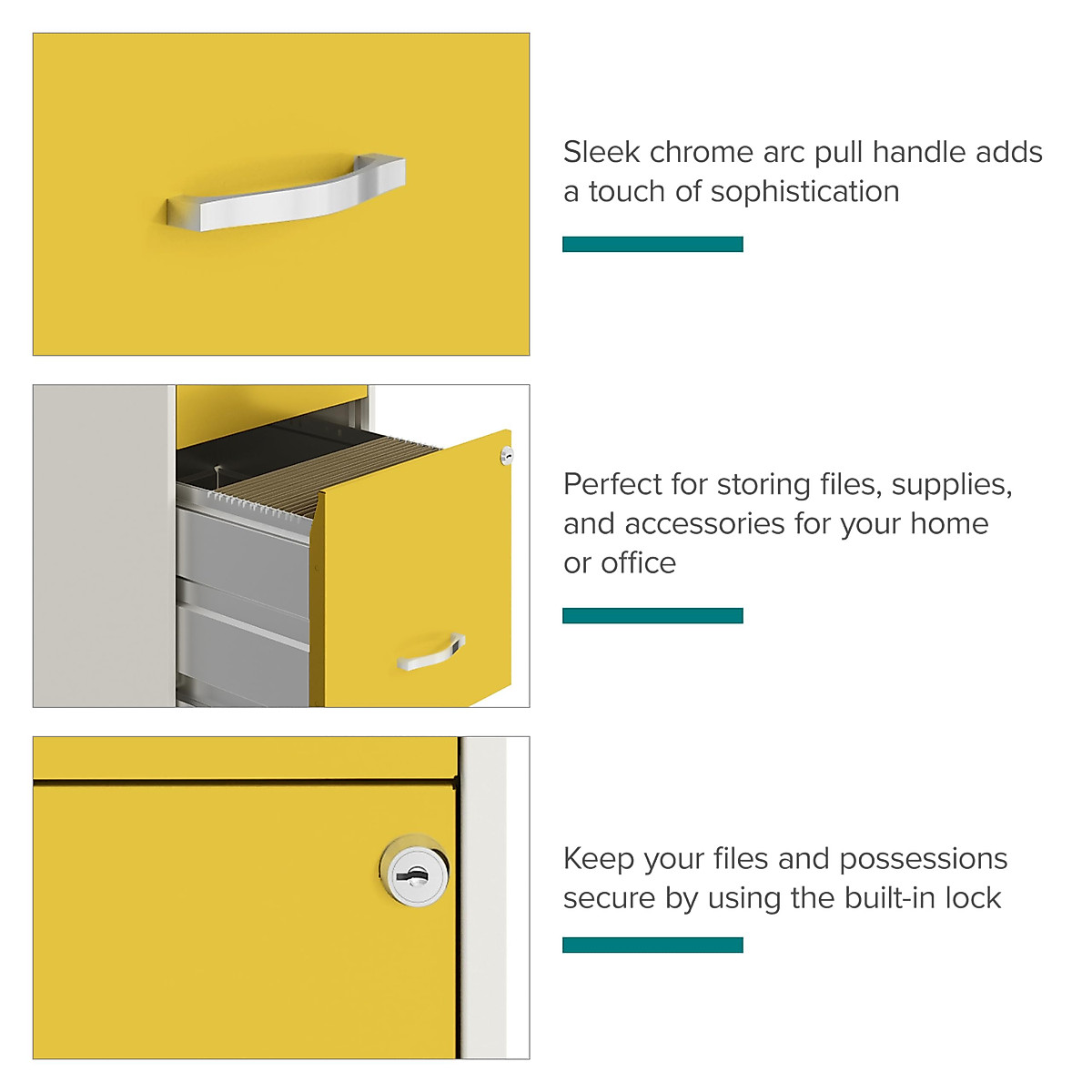 Sleek chrome arc pull handle adds a touch of sophistication

Perfect for storing files, supplies, and accessories for your home or office

Keep your files and possessions secure by using the built-in lock