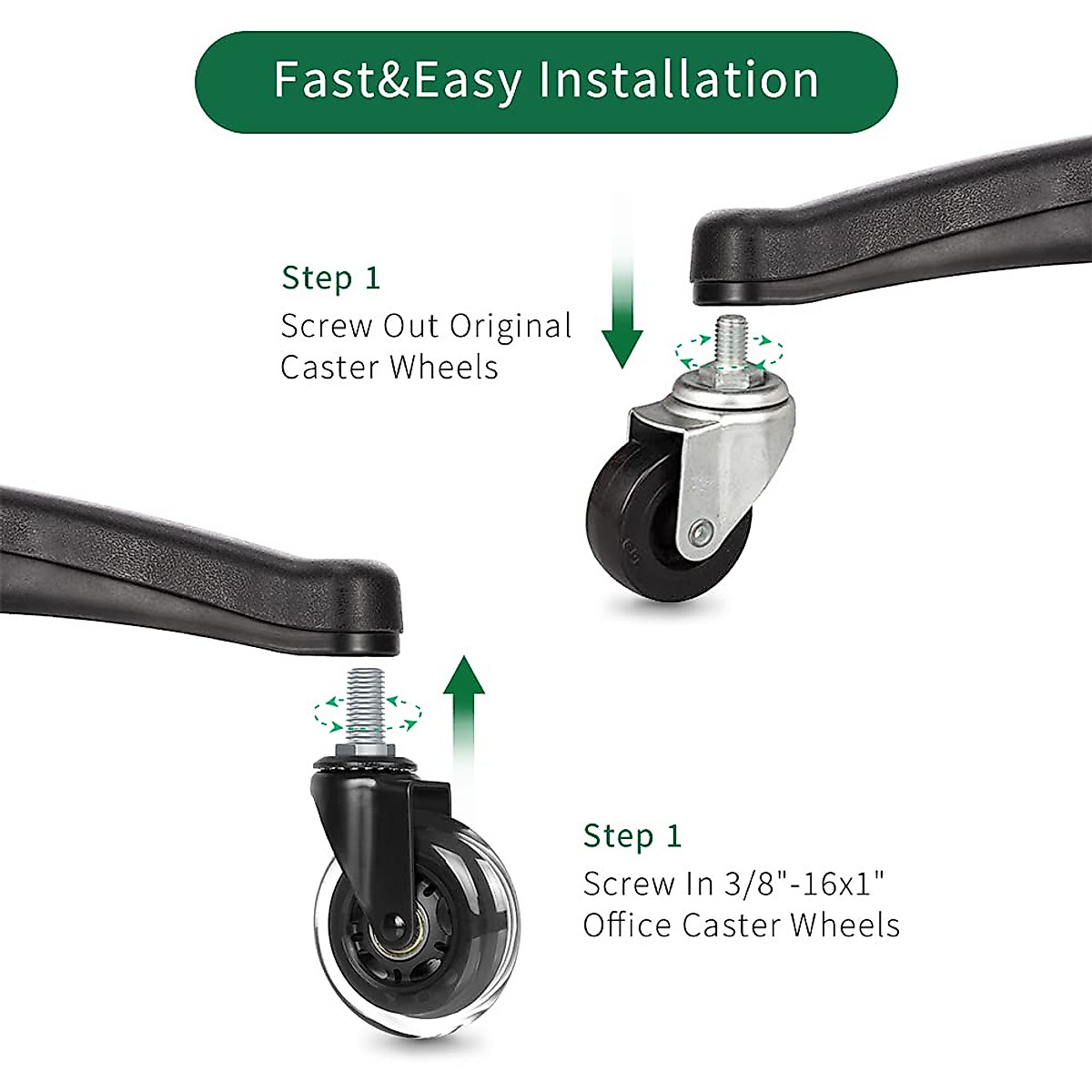 Fast&Easy Installation

Step 1
Screw Out Original Caster Wheels

Step 1
Screw In 3/8"-16x1" Office Caster Wheels