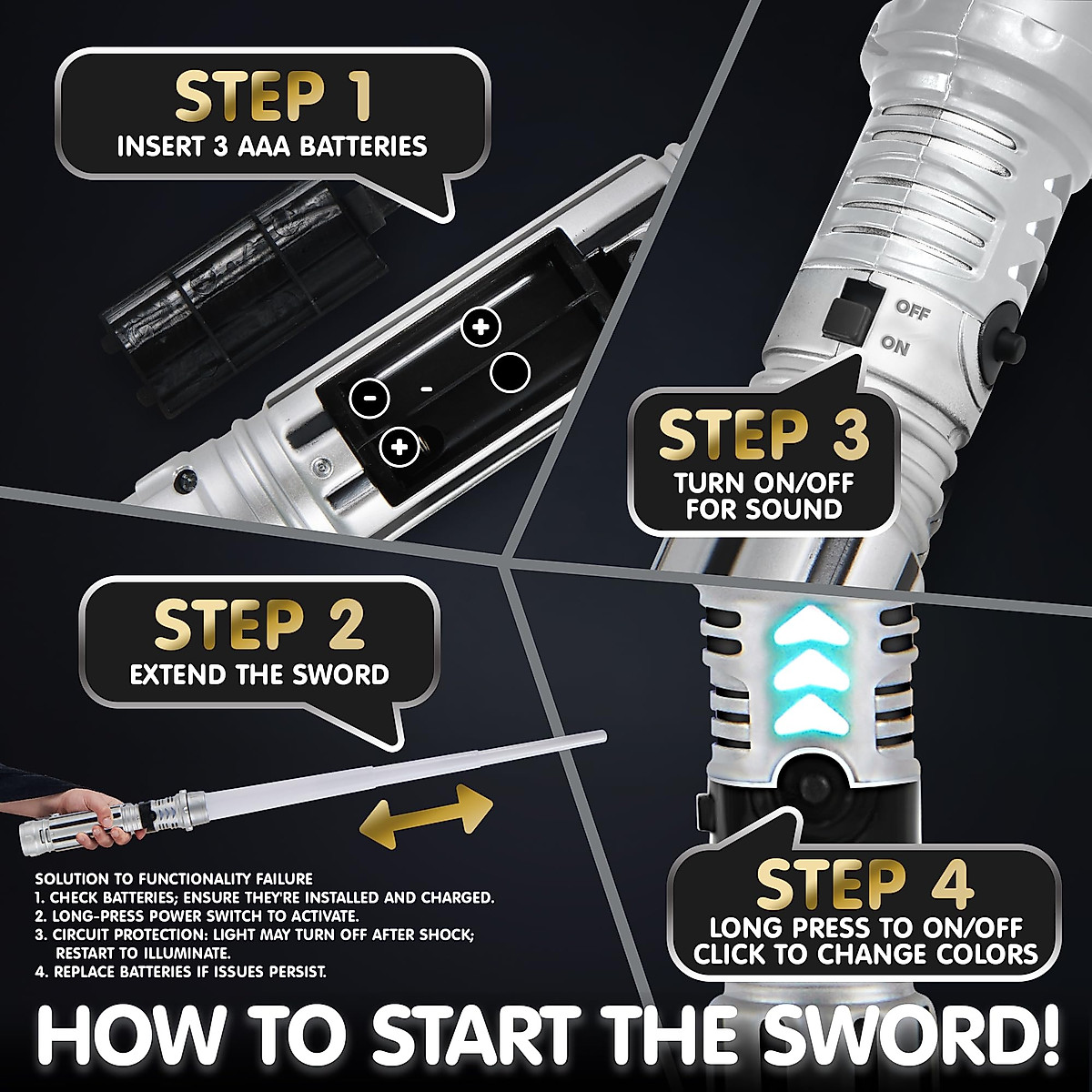 STEP 1
INSERT 3 AAA BATTERIES

+
-
-
+

OFF
ON

STEP 3
TURN ON/OFF FOR SOUND

STEP 2
EXTEND THE SWORD

SOLUTION TO FUNCTIONALITY FAILURE
1. CHECK BATTERIES; ENSURE THEY'RE INSTALLED AND CHARGED.
2. LONG-PRESS POWER SWITCH TO ACTIVATE.
3. CIRCUIT PROTECTION: LIGHT MAY TURN OFF AFTER SHOCK; RESTART TO ILLUMINATE.
4. REPLACE BATTERIES IF ISSUES PERSIST.

STEP 4
LONG PRESS TO ON/OFF
CLICK TO CHANGE COLORS

HOW TO START THE SWORD!