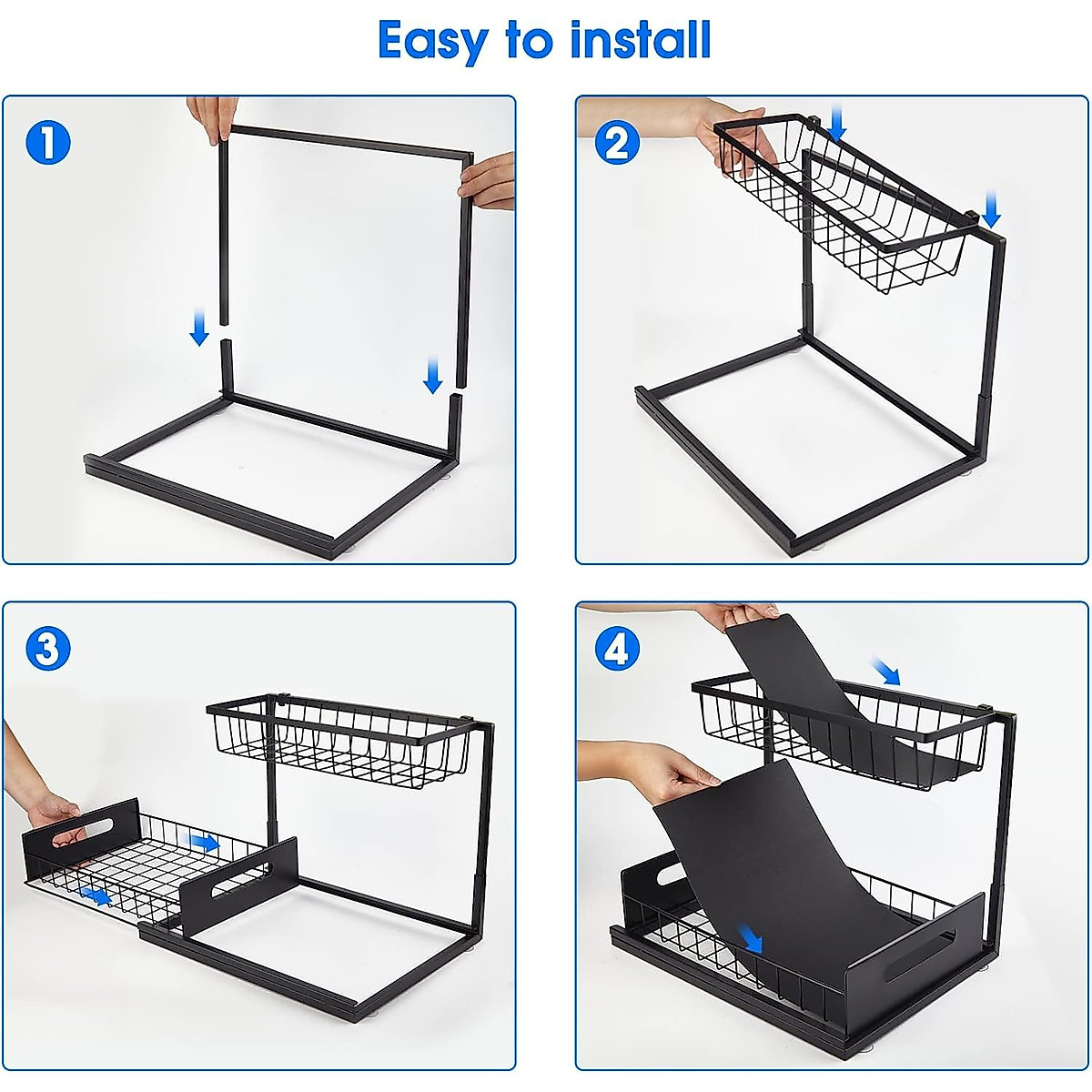 Easy to install

1

2

3

4