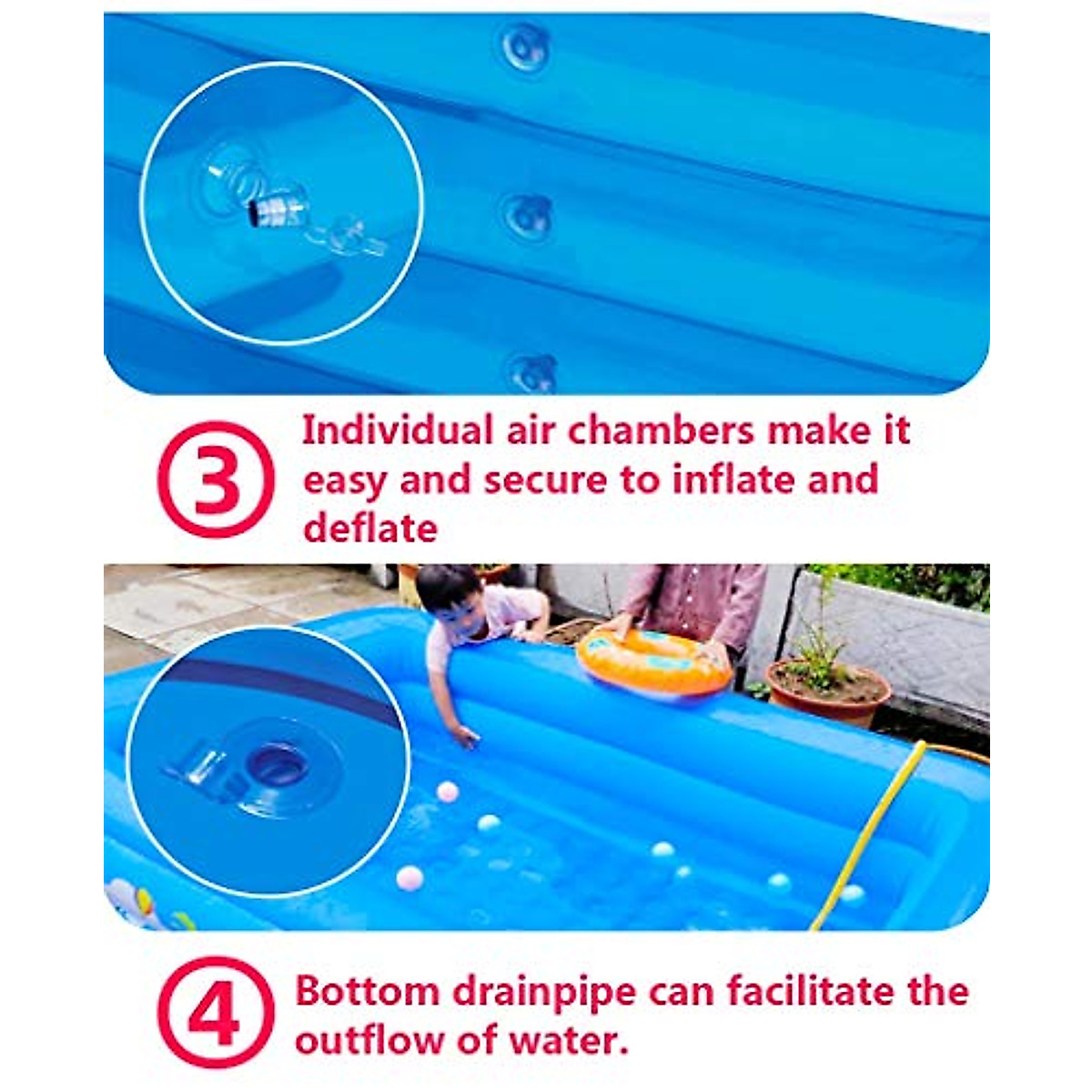 ③ Individual air chambers make it easy and secure to inflate and deflate

④ Bottom drainpipe can facilitate the outflow of water.