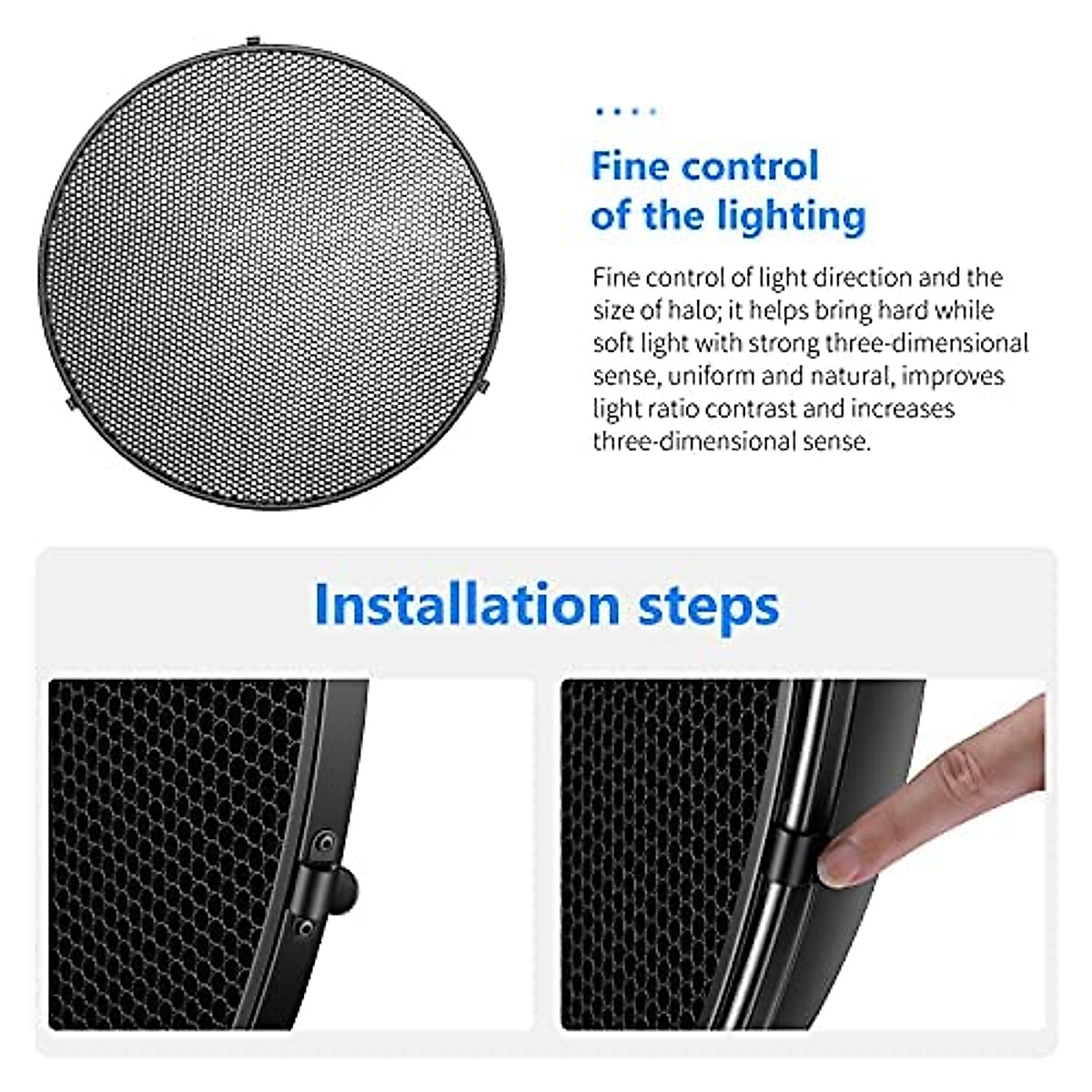 Fine control of the lighting

Fine control of light direction and the size of halo; it helps bring hard while soft light with strong three-dimensional sense, uniform and natural, improves light ratio contrast and increases three-dimensional sense.

Installation steps