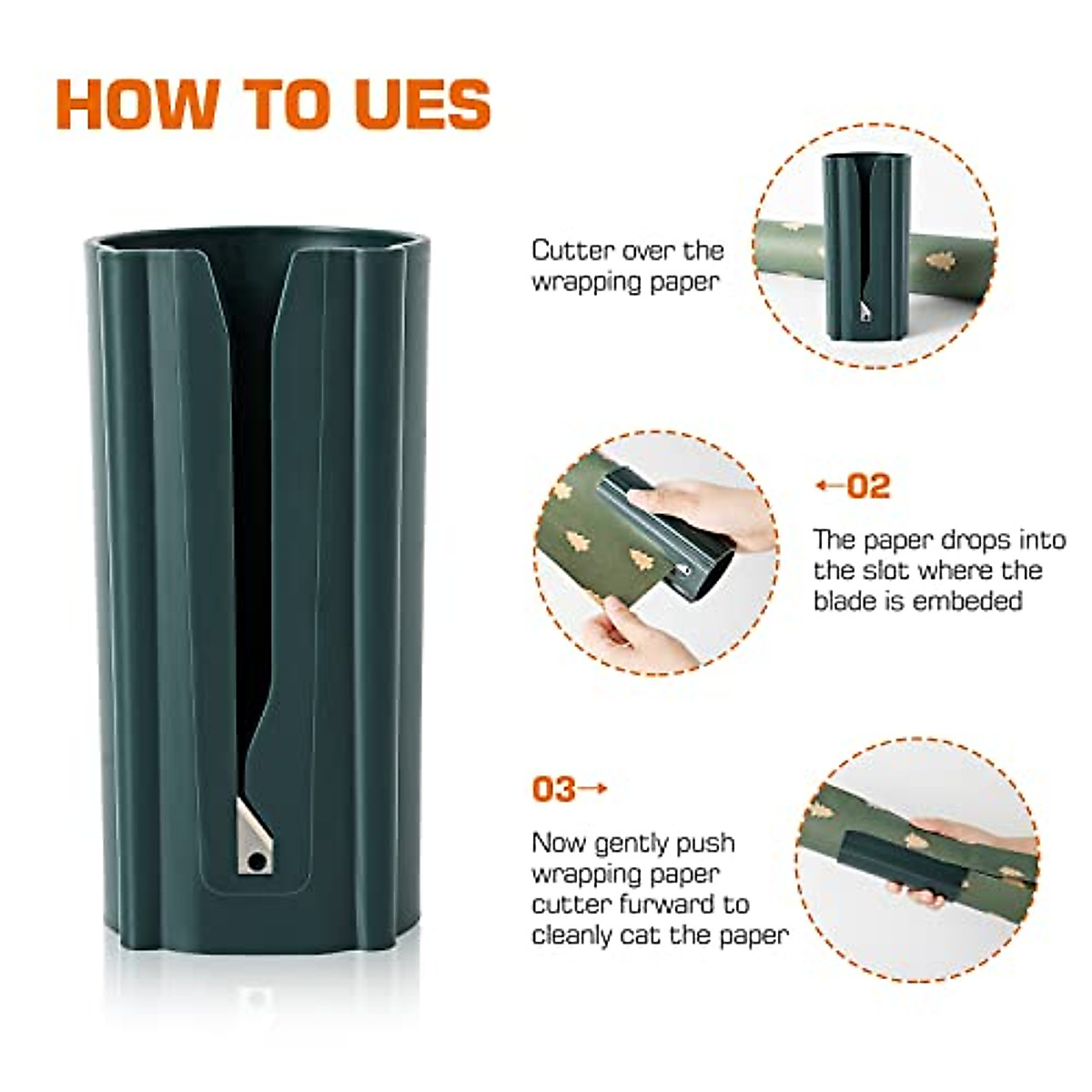 HOW TO UES

Cutter over the wrapping paper

←02

The paper drops into the slot where the blade is embeded

03→

Now gently push wrapping paper cutter furward to cleanly cat the paper