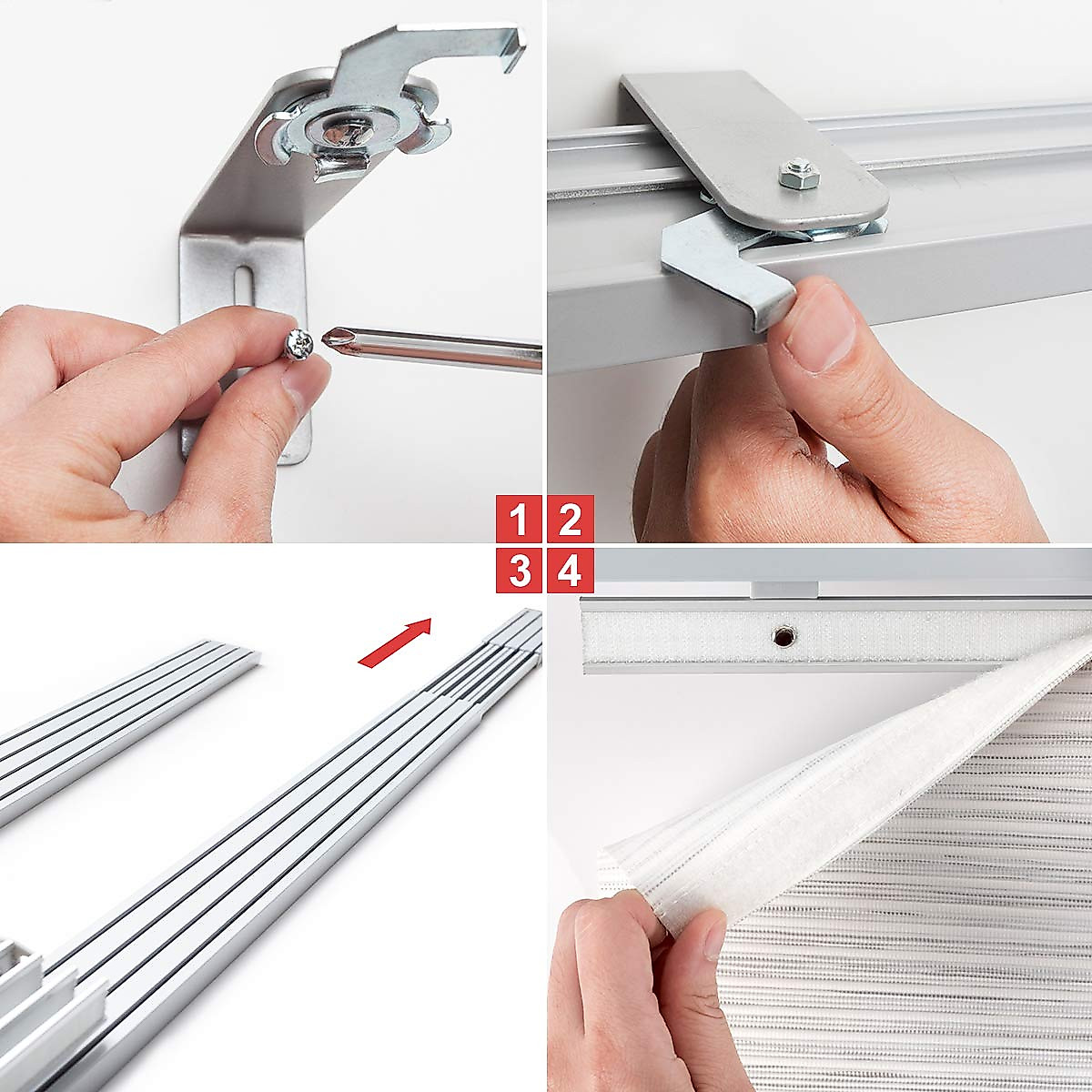 1 2
3 4