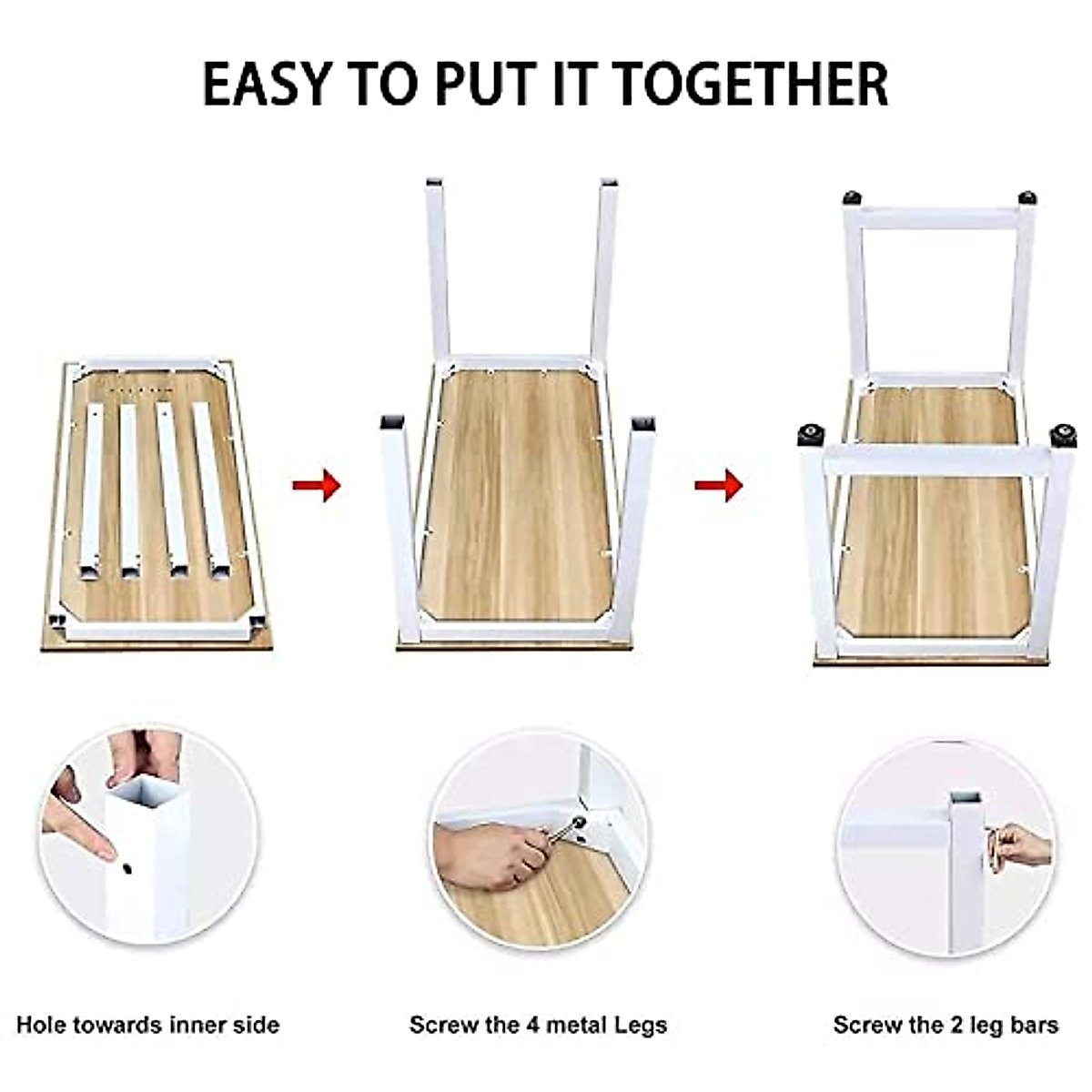 EASY TO PUT IT TOGETHER

Hole towards inner side

Screw the 4 metal Legs

Screw the 2 leg bars