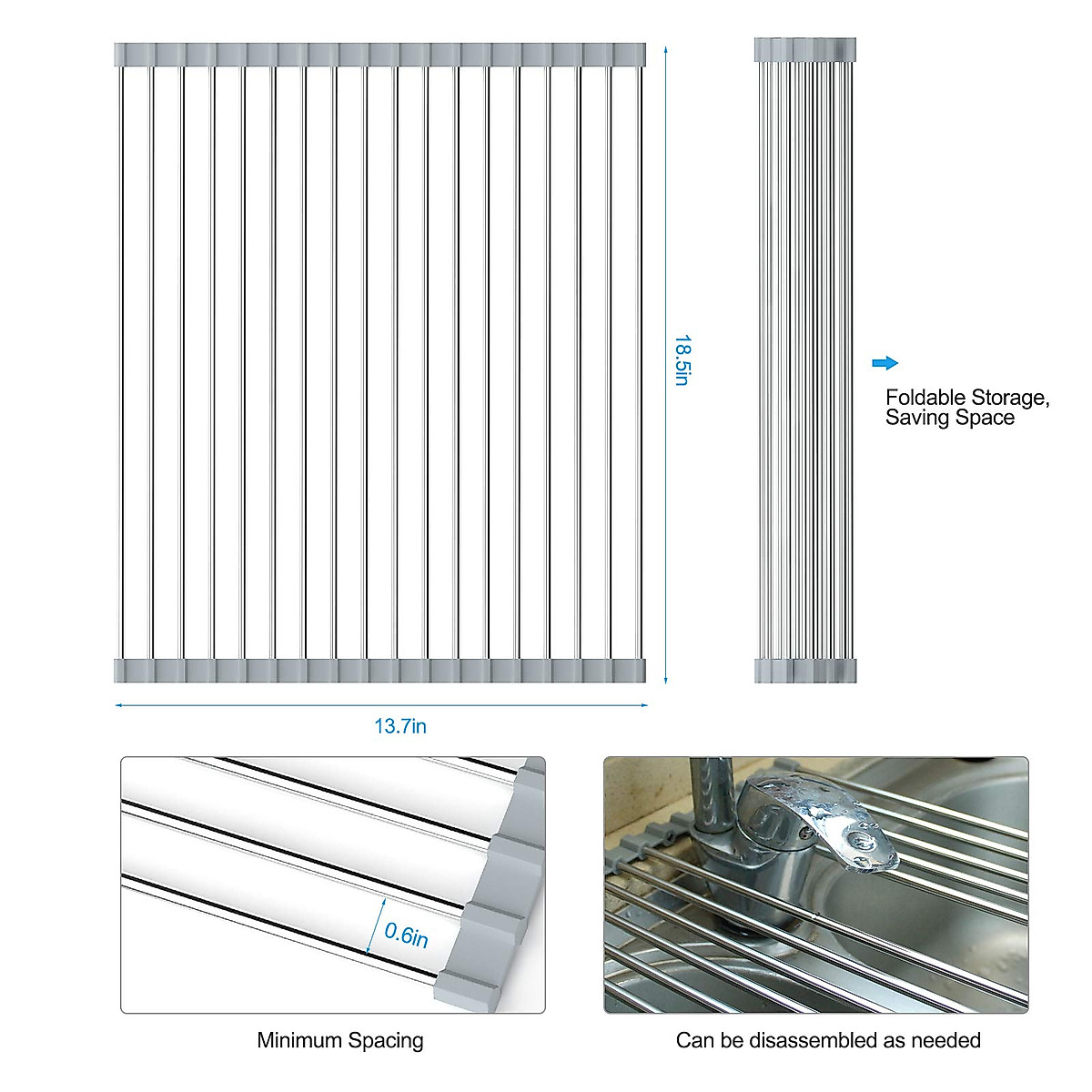 18.5in

Foldable Storage, Saving Space

13.7in

0.6in

Minimum Spacing

Can be disassembled as needed