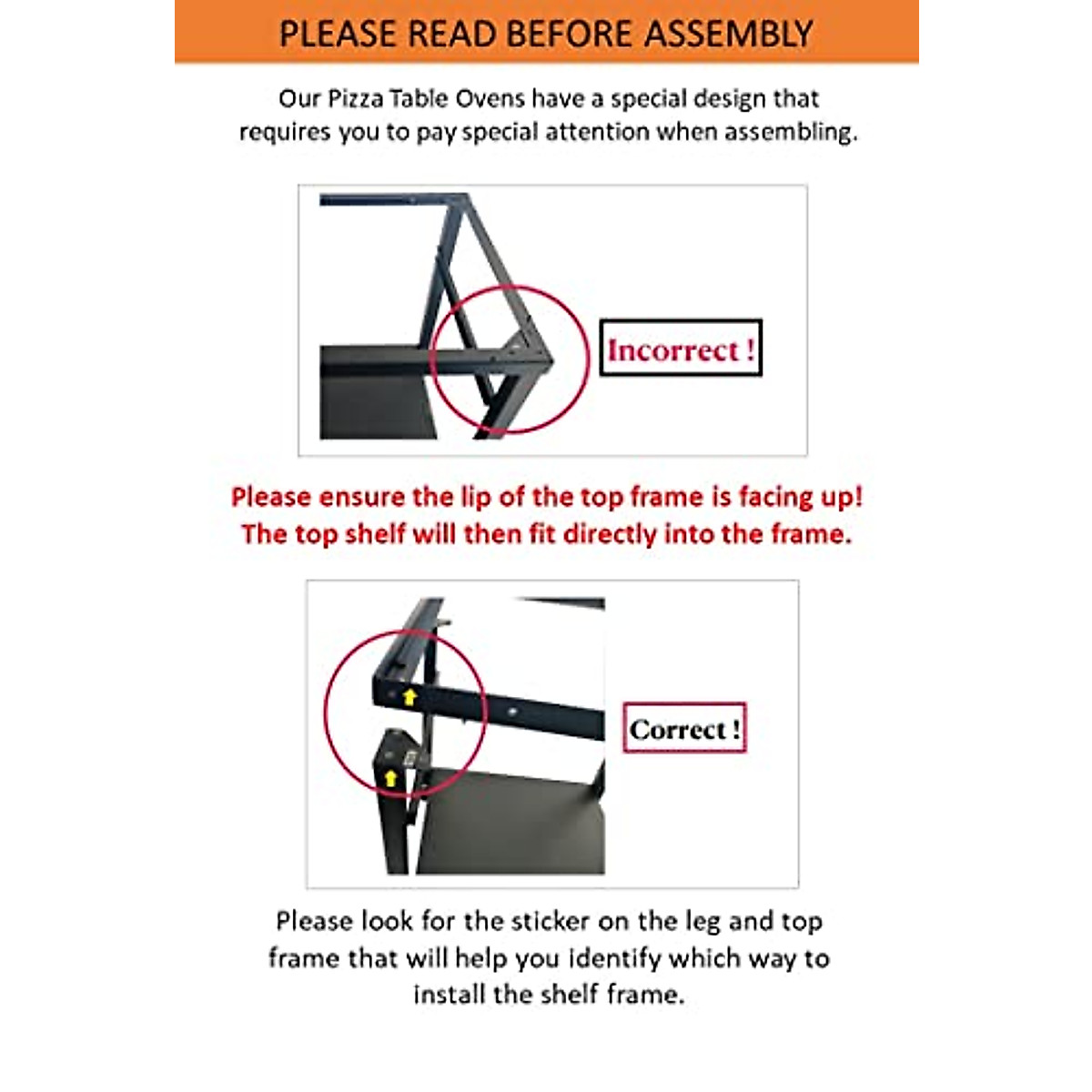 PLEASE READ BEFORE ASSEMBLY

Our Pizza Table Ovens have a special design that requires you to pay special attention when assembling.

Incorrect !

Please ensure the lip of the top frame is facing up! The top shelf will then fit directly into the frame.

Correct !

Please look for the sticker on the leg and top frame that will help you identify which way to install the shelf frame.