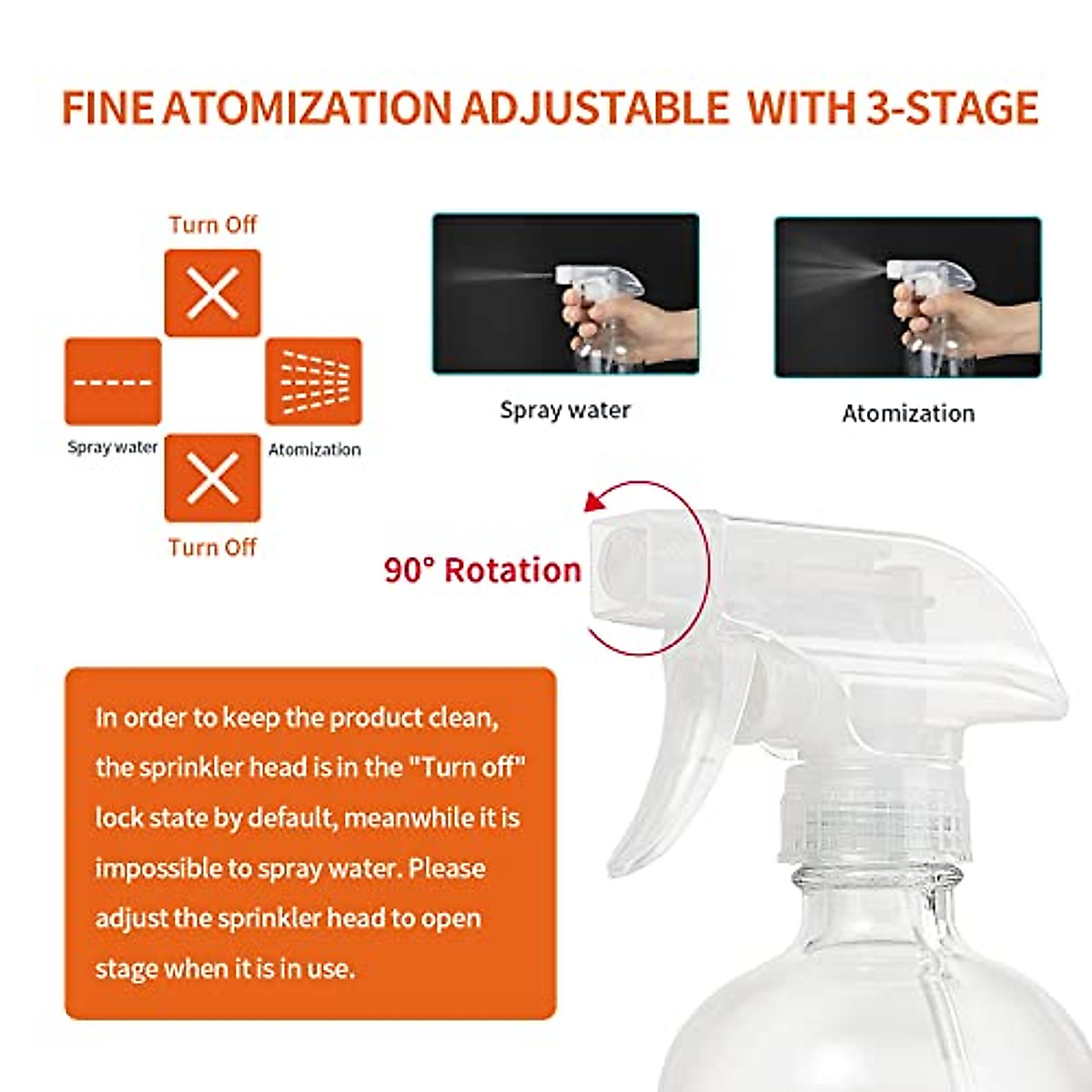 FINE ATOMIZATION ADJUSTABLE WITH 3-STAGE

Turn Off

Spray water

Atomization

Turn Off

Spray water

Atomization

90° Rotation

In order to keep the product clean, the sprinkler head is in the "Turn off" lock state by default, meanwhile it is impossible to spray water. Please adjust the sprinkler head to open stage when it is in use.