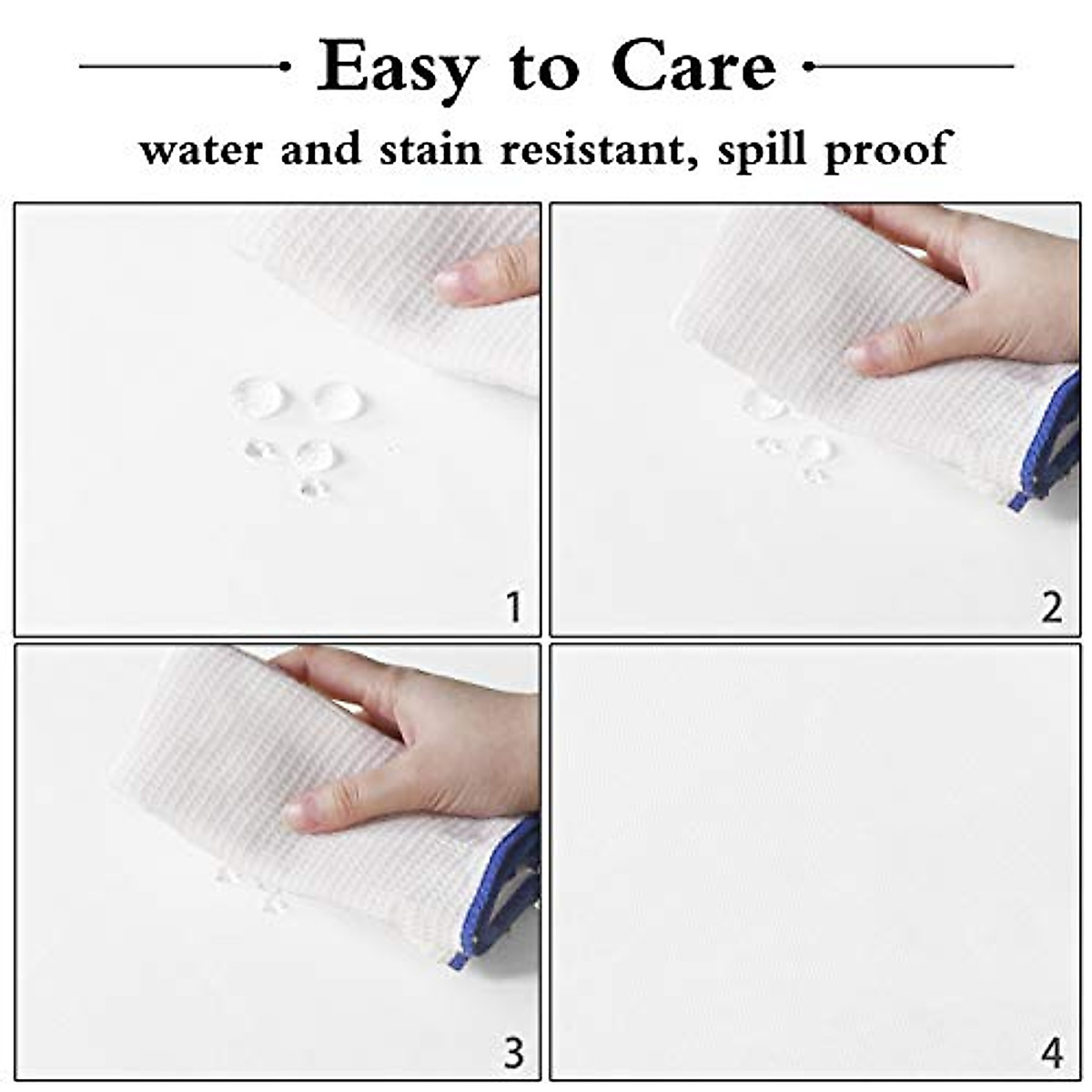 Easy to Care

water and stain resistant, spill proof

1

2

3

4