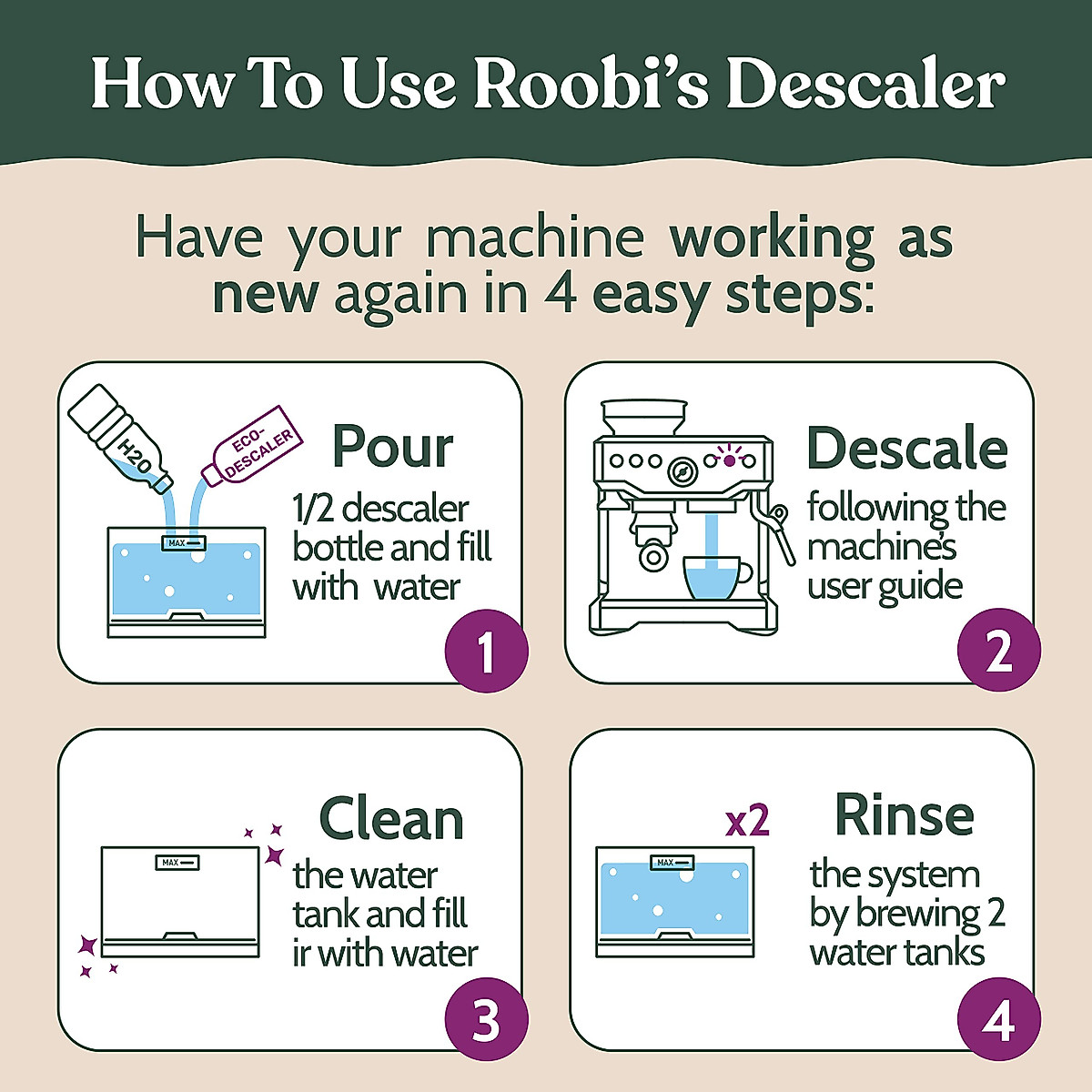 How To Use Roobi's Descaler

Have your machine working as new again in 4 easy steps:

H2O

ECO-DESCALER

MAX

Pour
1/2 descaler bottle and fill with water

1

Descale
following the machine's user guide

2

MAX

Clean
the water tank and fill ir with water

3

x2

MAX

Rinse
the system by brewing 2 water tanks

4