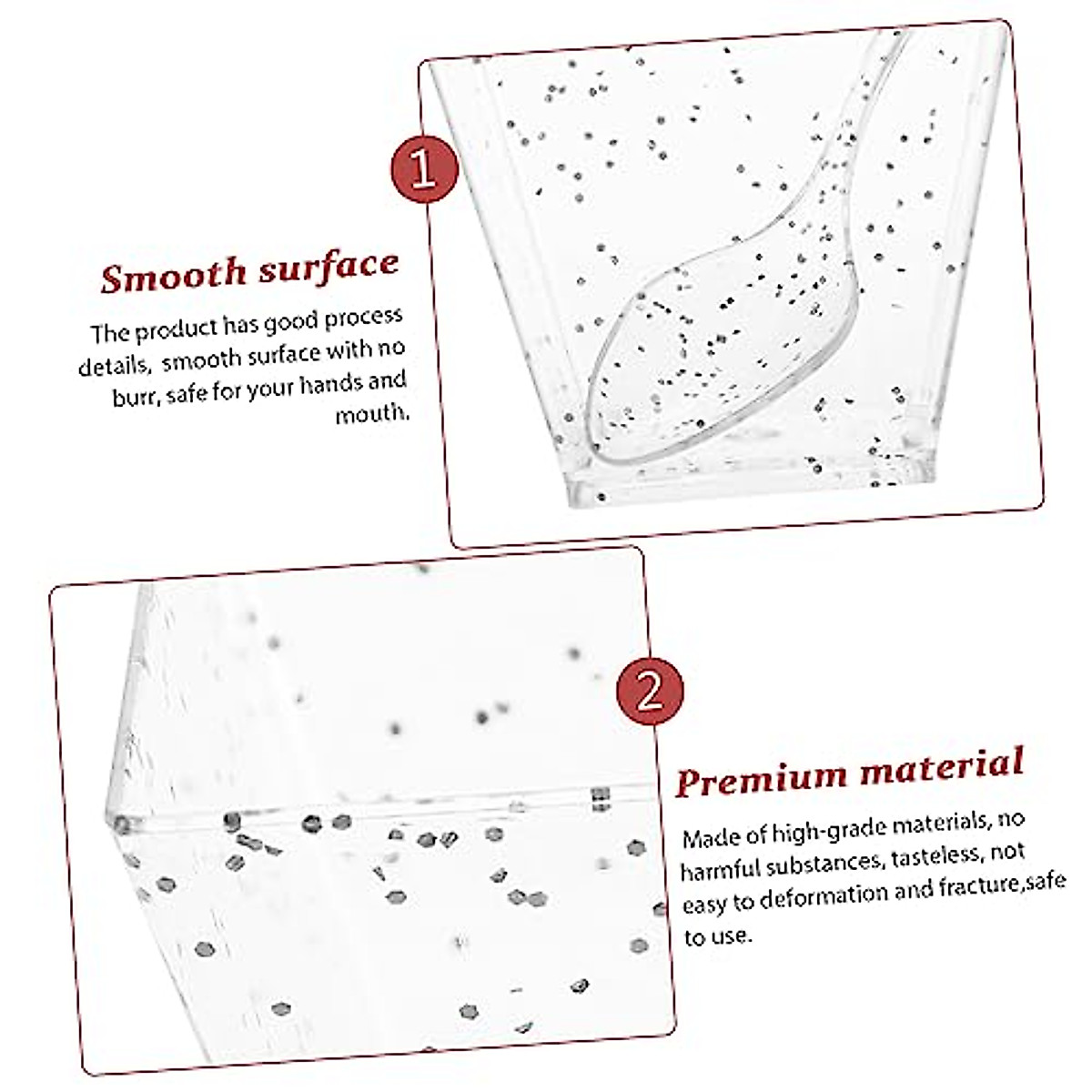 1

Smooth surface

The product has good process details, smooth surface with no burr, safe for your hands and mouth.

2

Premium material

Made of high-grade materials, no harmful substances, tasteless, not easy to deformation and fracture,safe to use.