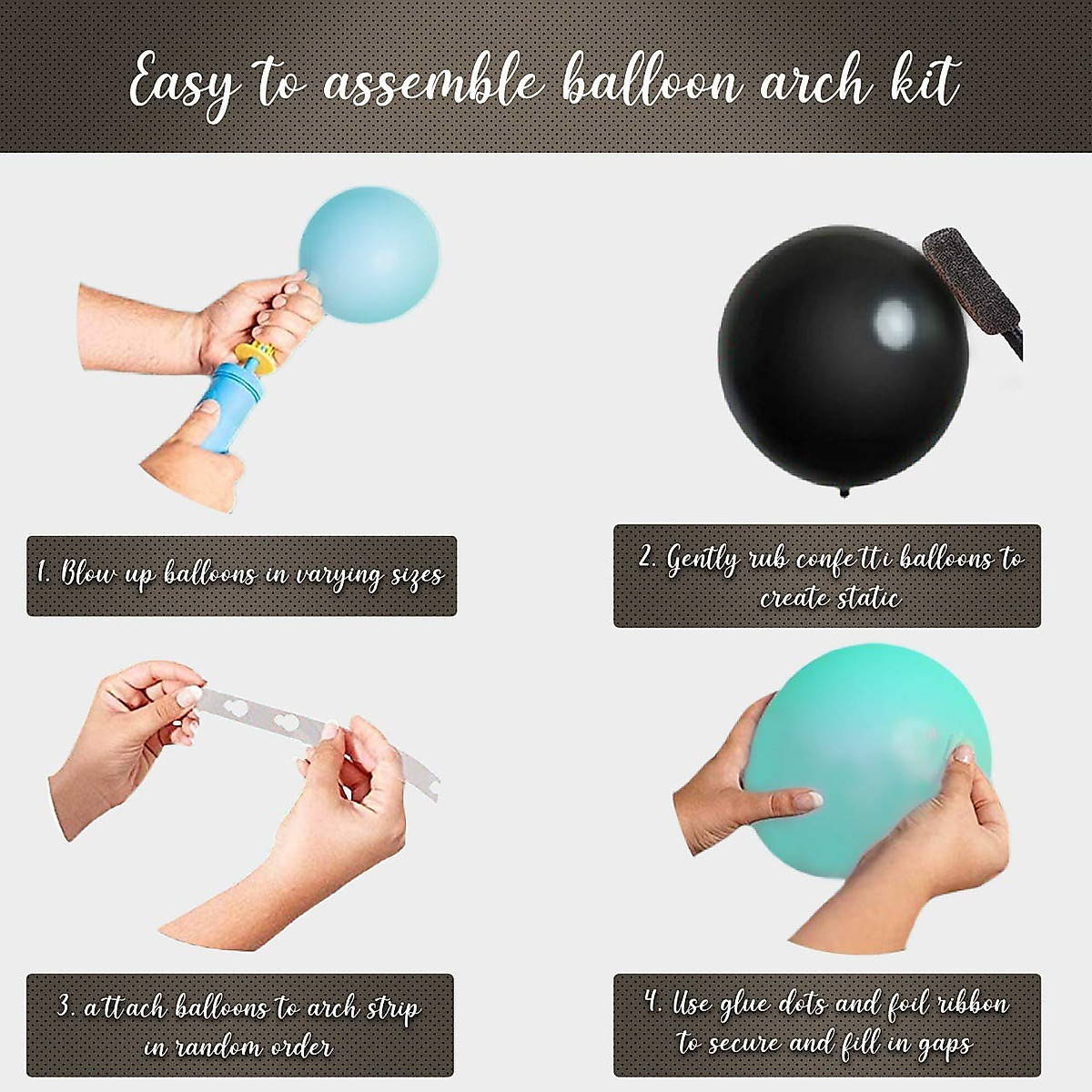 Easy to assemble balloon arch kit

1. Blow up balloons in varying sizes

2. Gently rub confetti balloons to create static

3. attach balloons to arch strip in random order

4. Use glue dots and foil ribbon to secure and fill in gaps