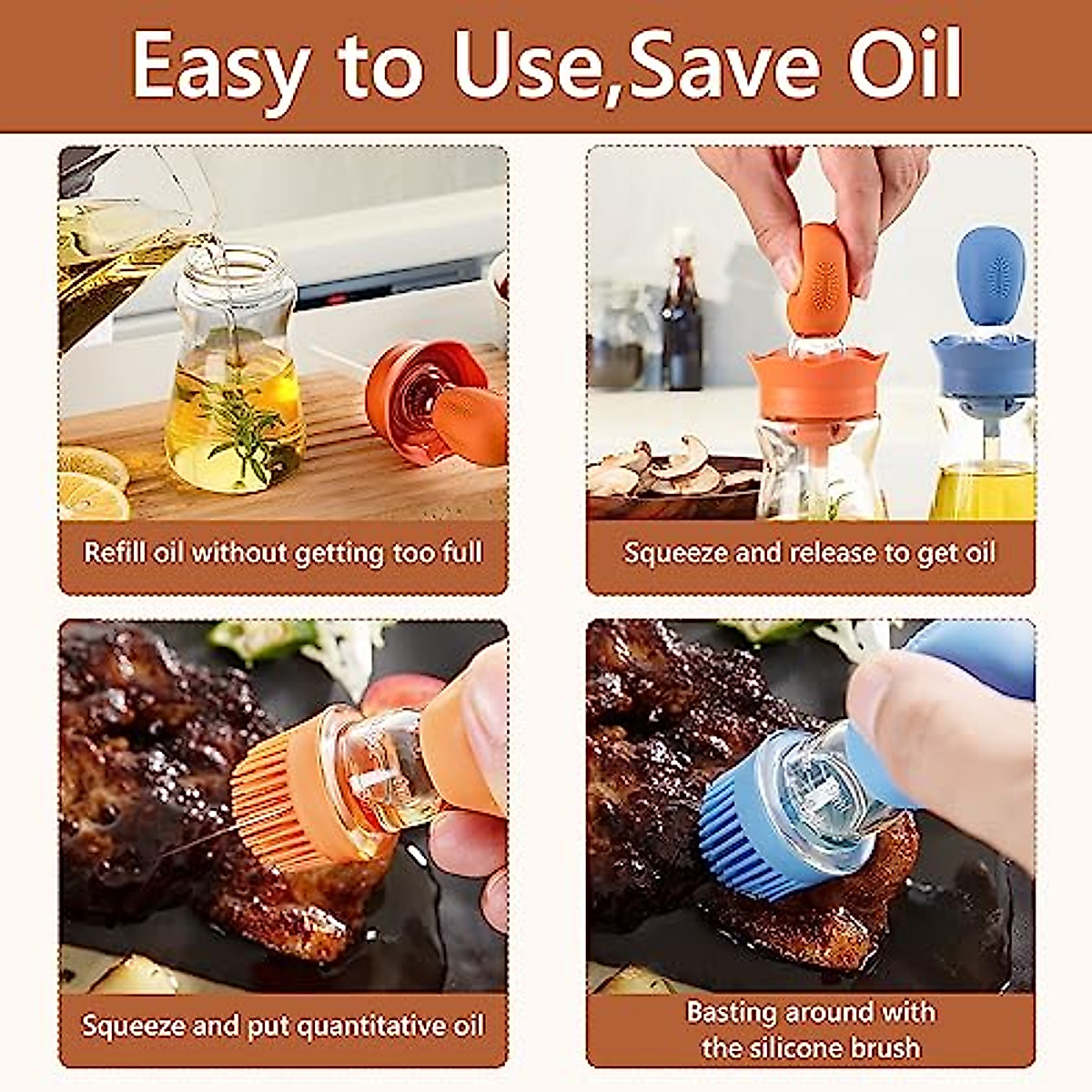 Easy to Use,Save Oil

Refill oil without getting too full

Squeeze and release to get oil

Squeeze and put quantitative oil

Basting around with the silicone brush