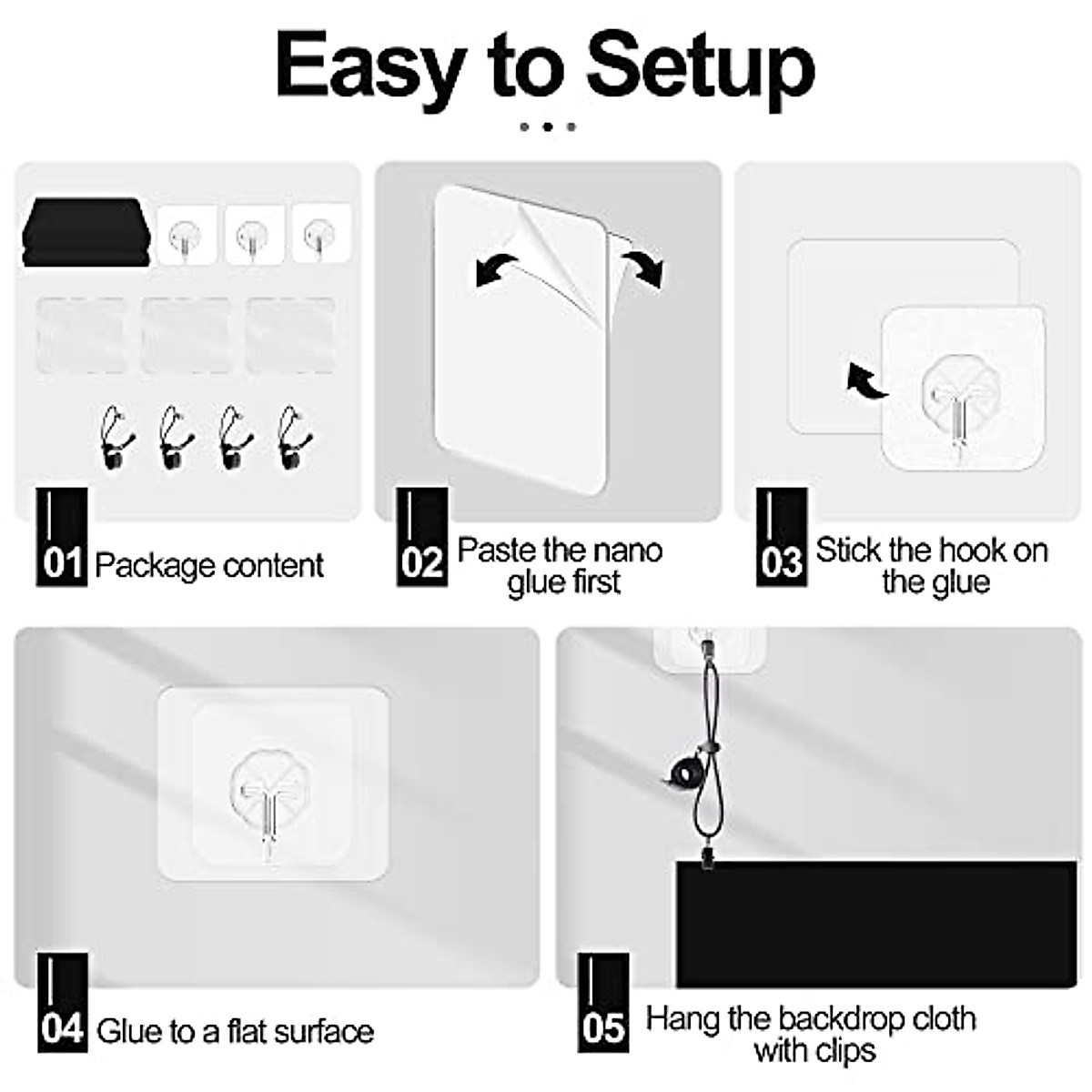 Easy to Setup

01 Package content

02 Paste the nano glue first

03 Stick the hook on the glue

04 Glue to a flat surface

05 Hang the backdrop cloth with clips