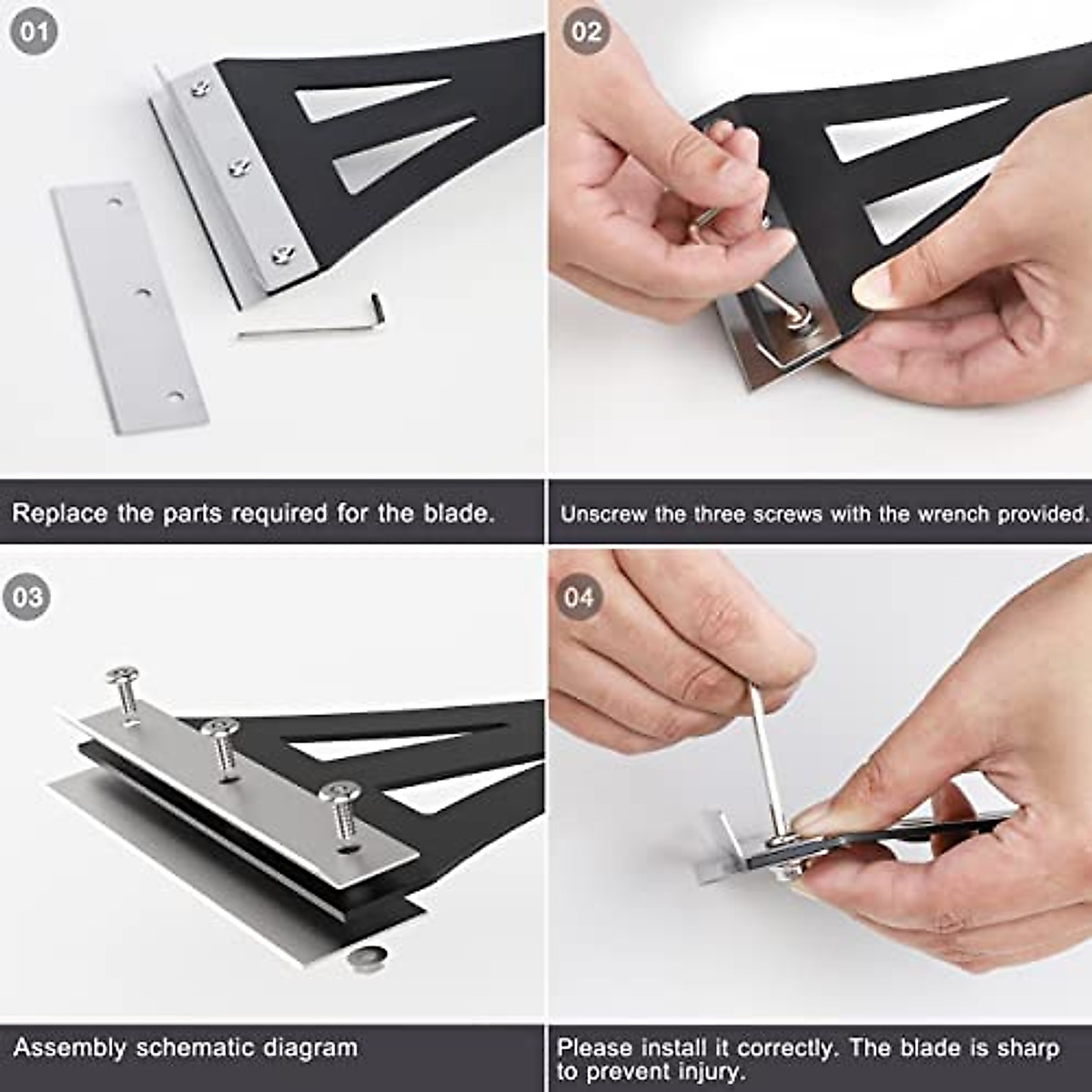 01

Replace the parts required for the blade.

02

Unscrew the three screws with the wrench provided.

03

Assembly schematic diagram

04

Please install it correctly. The blade is sharp to prevent injury.